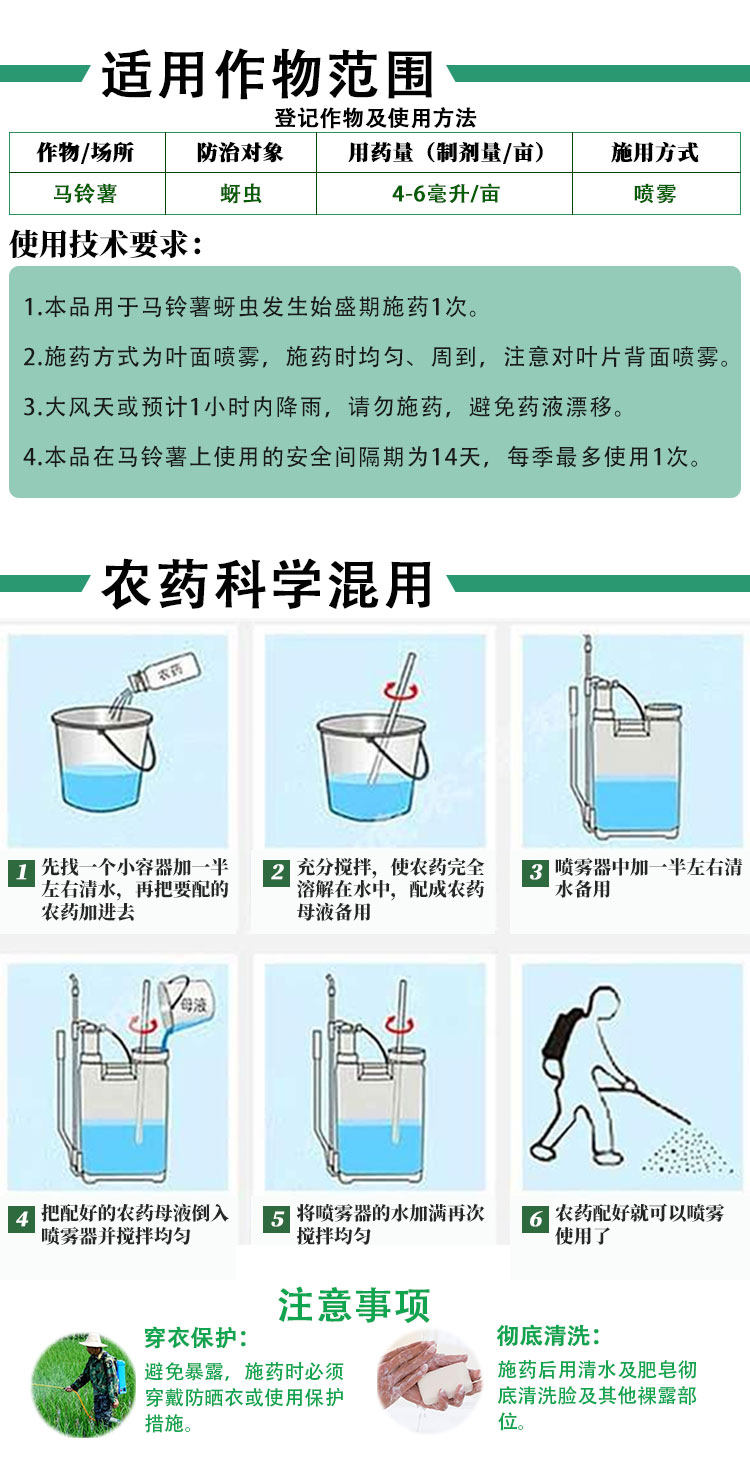 适用作物范围

登记作物及使用方法

| 作物/场所 | 防治对象 | 用药量（制剂量/亩） | 施用方式 |
|---|---|---|---|
| 马铃薯 | 蚜虫 | 4-6毫升/亩 | 喷雾 |

使用技术要求：

1.本品用于马铃薯蚜虫发生始盛期施药1次。

2.施药方式为叶面喷雾，施药时均匀、周到，注意对叶片背面喷雾。

3.大风天或预计1小时内降雨，请勿施药，避免药液漂移。

4.本品在马铃薯上使用的安全间隔期为14天，每季最多使用1次。

农药科学混用

农药

1 先找一个小容器加一半左右清水，再把要配的农药加进去

2 充分搅拌，使农药完全溶解在水中，配成农药母液备用

3 喷雾器中加一半左右清水备用

母液

4 把配好的农药母液倒入喷雾器并搅拌均匀

5 将喷雾器的水加满再次搅拌均匀

6 农药配好就可以喷雾使用了

注意事项

穿衣保护：
避免暴露，施药时必须穿戴防晒衣或使用保护措施。

彻底清洗：
施药后用清水及肥皂彻底清洗脸及其他裸露部位。