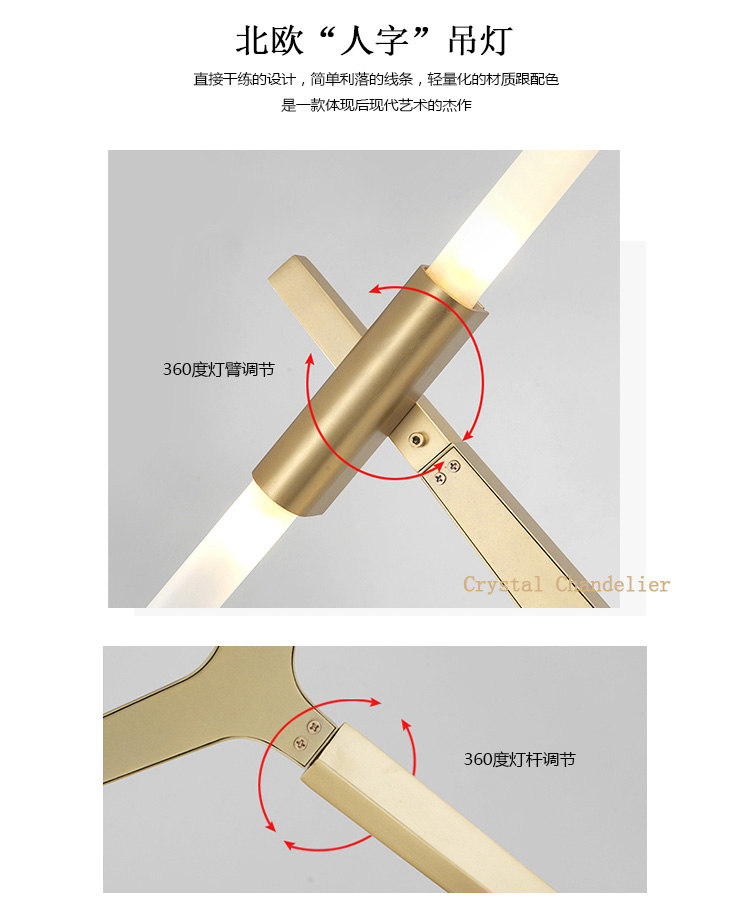 北欧“人字”吊灯

直接干练的设计，简单利落的线条，轻量化的材质跟配色
是一款体现后现代艺术的杰作

360度灯臂调节

Crystal Chandelier

360度灯杆调节