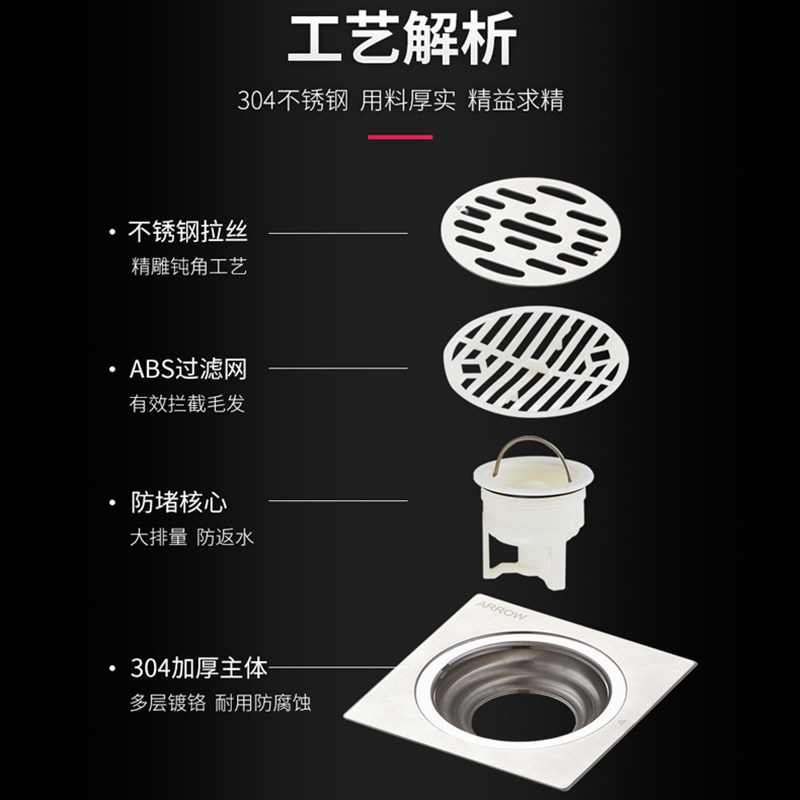 工艺解析

304不锈钢 用料厚实 精益求精

• 不锈钢拉丝
精雕钝角工艺

• ABS过滤网
有效拦截毛发

• 防堵核心
大排量 防返水

• 304加厚主体
多层镀铬 耐用防腐蚀

ARROW