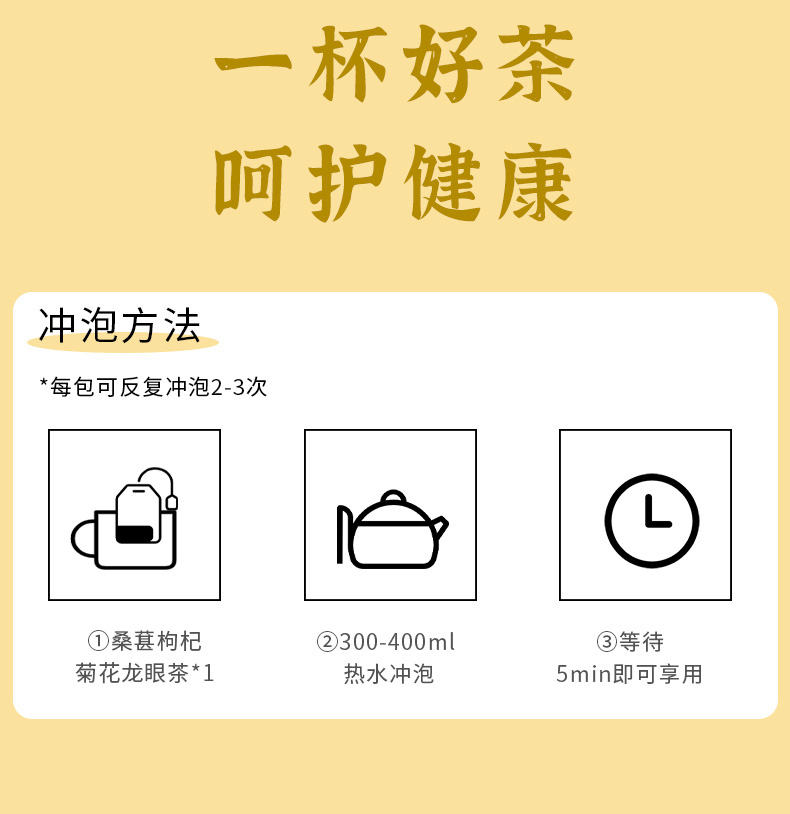 一杯好茶
呵护健康

冲泡方法

*每包可反复冲泡2-3次

①桑葚枸杞
菊花龙眼茶*1

②300-400ml
热水冲泡

③等待
5min即可享用