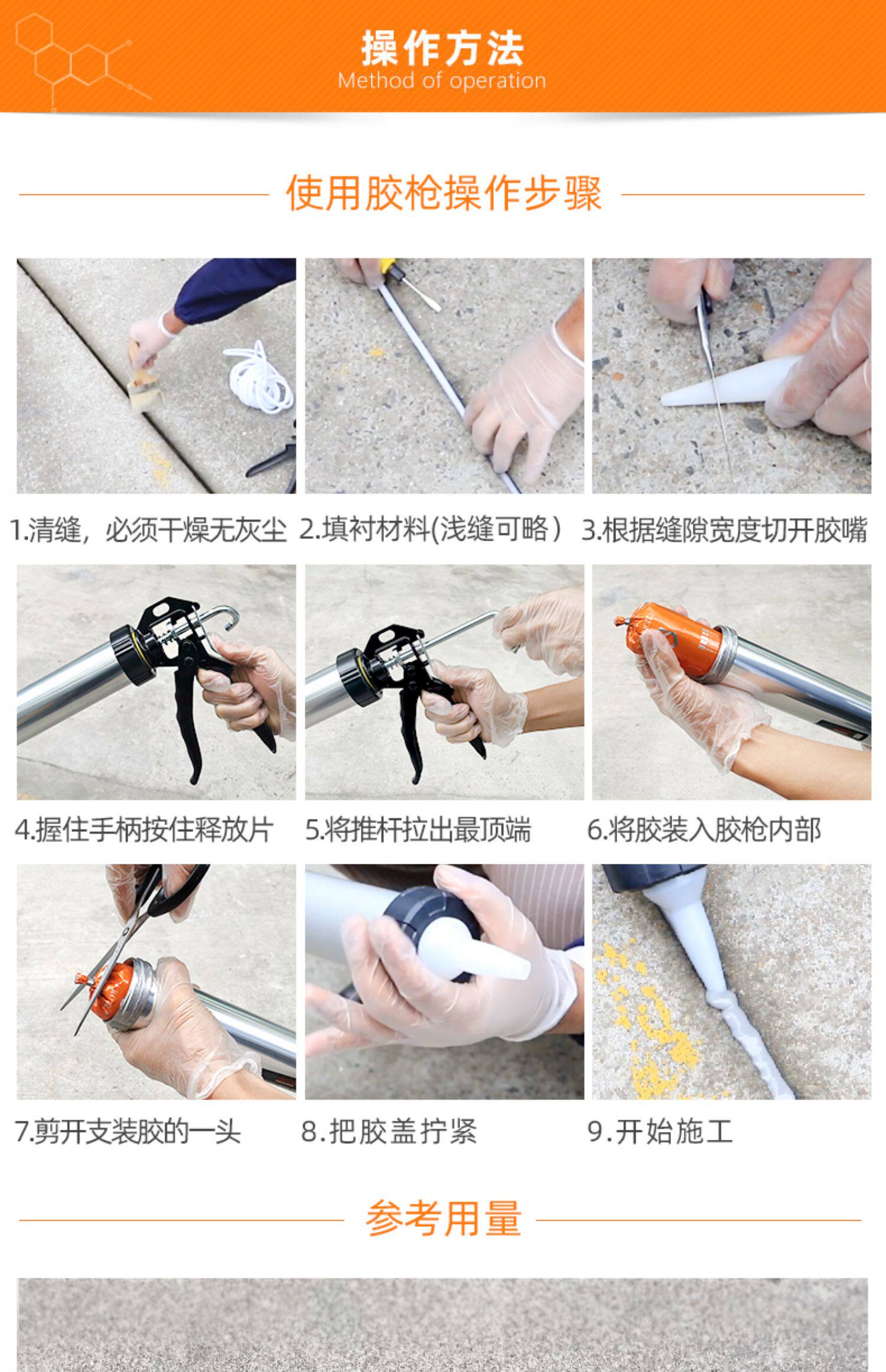 操作方法
Method of operation

使用胶枪操作步骤

1.清缝，必须干燥无灰尘

2.填衬材料(浅缝可略）

3.根据缝隙宽度切开胶嘴

4.握住手柄按住释放片

5.将推杆拉出最顶端

6.将胶装入胶枪内部

7.剪开支装胶的一头

8.把胶盖拧紧

9.开始施工

参考用量