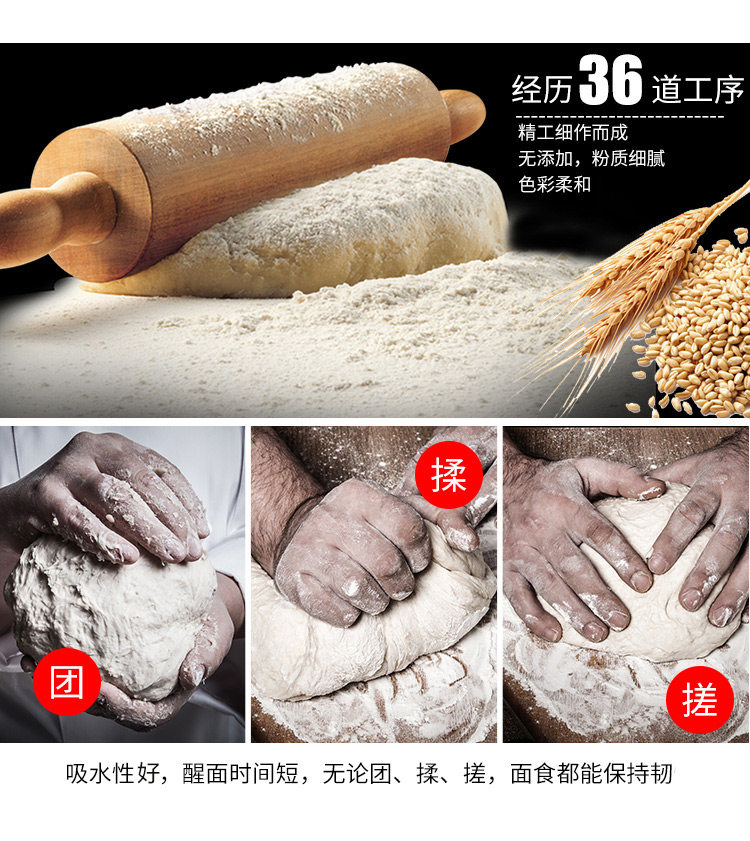 经历36道工序

精工细作而成
无添加，粉质细腻
色彩柔和

团

揉

搓

吸水性好，醒面时间短，无论团、揉、搓，面食都能保持韧