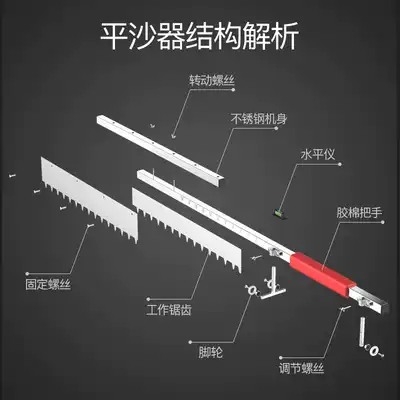 平沙器结构解析

转动螺丝

不锈钢机身

水平仪

胶棉把手

固定螺丝

工作锯齿

脚轮

调节螺丝