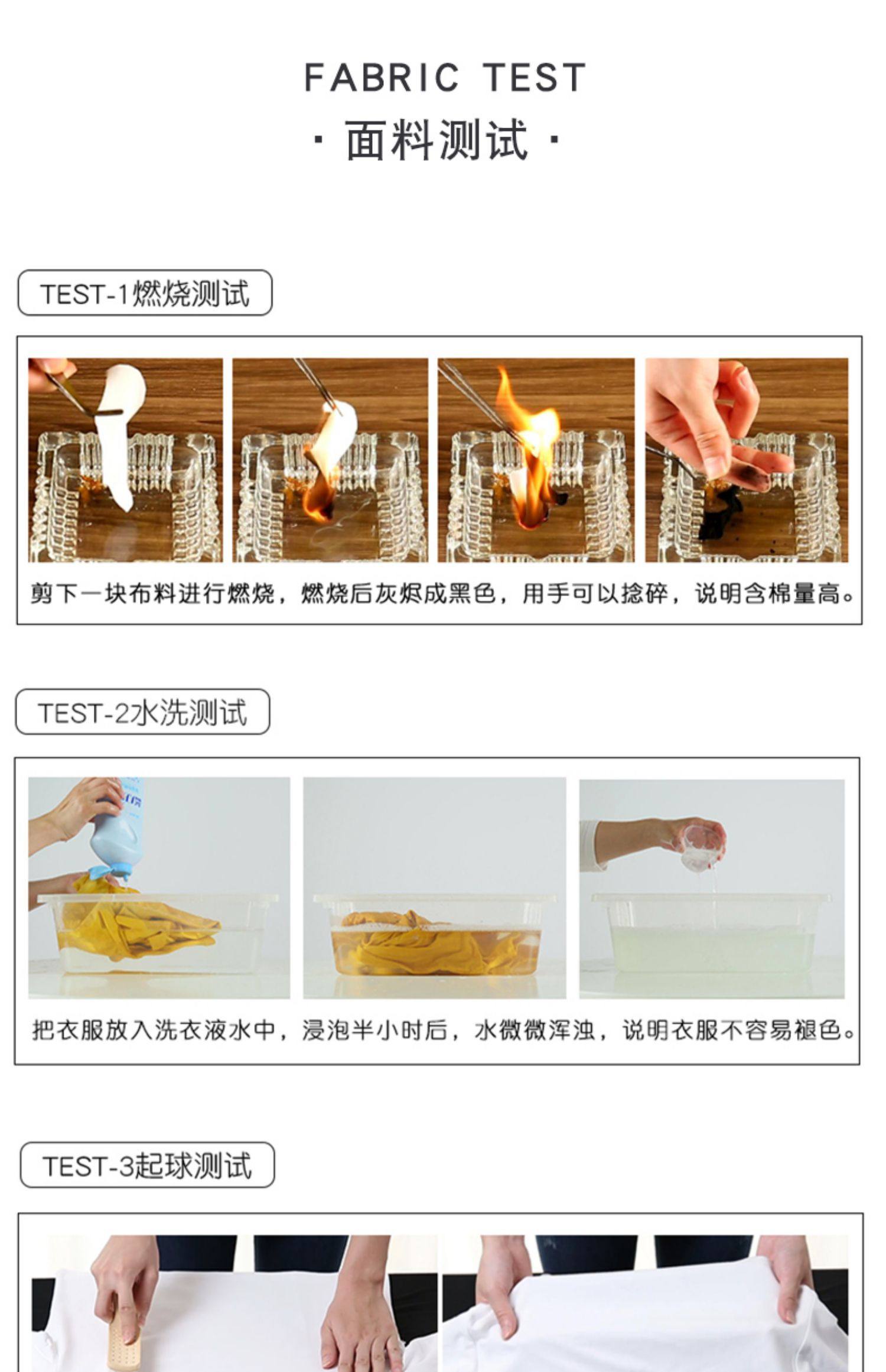 FABRIC TEST

· 面料测试 ·

TEST-1燃烧测试

剪下一块布料进行燃烧，燃烧后灰烬成黑色，用手可以捻碎，说明含棉量高。

TEST-2水洗测试

把衣服放入洗衣液水中，浸泡半小时后，水微微浑浊，说明衣服不容易褪色。

TEST-3起球测试