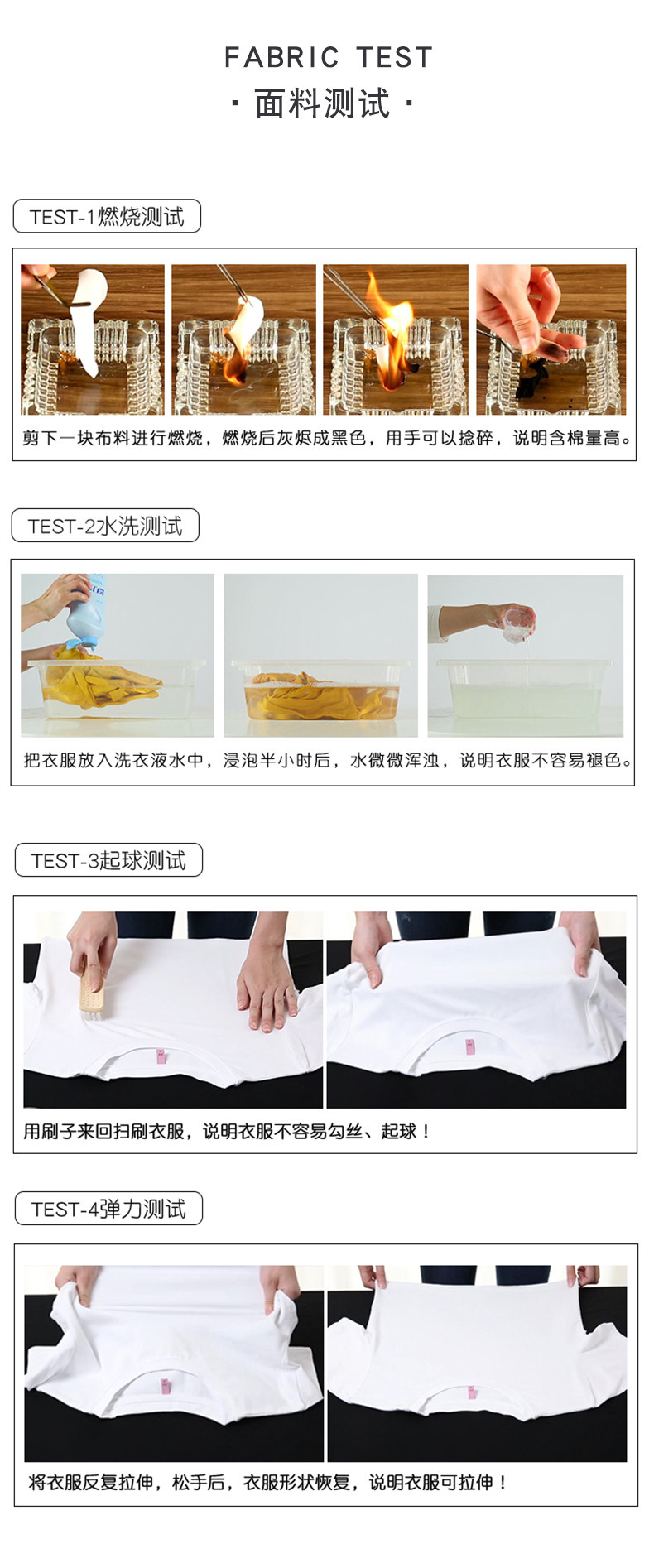 FABRIC TEST

· 面料测试 ·

TEST-1燃烧测试

剪下一块布料进行燃烧，燃烧后灰烬成黑色，用手可以捻碎，说明含棉量高。

TEST-2水洗测试

把衣服放入洗衣液水中，浸泡半小时后，水微微浑浊，说明衣服不容易褪色。

TEST-3起球测试

用刷子来回扫刷衣服，说明衣服不容易勾丝、起球！

TEST-4弹力测试

将衣服反复拉伸，松手后，衣服形状恢复，说明衣服可拉伸！