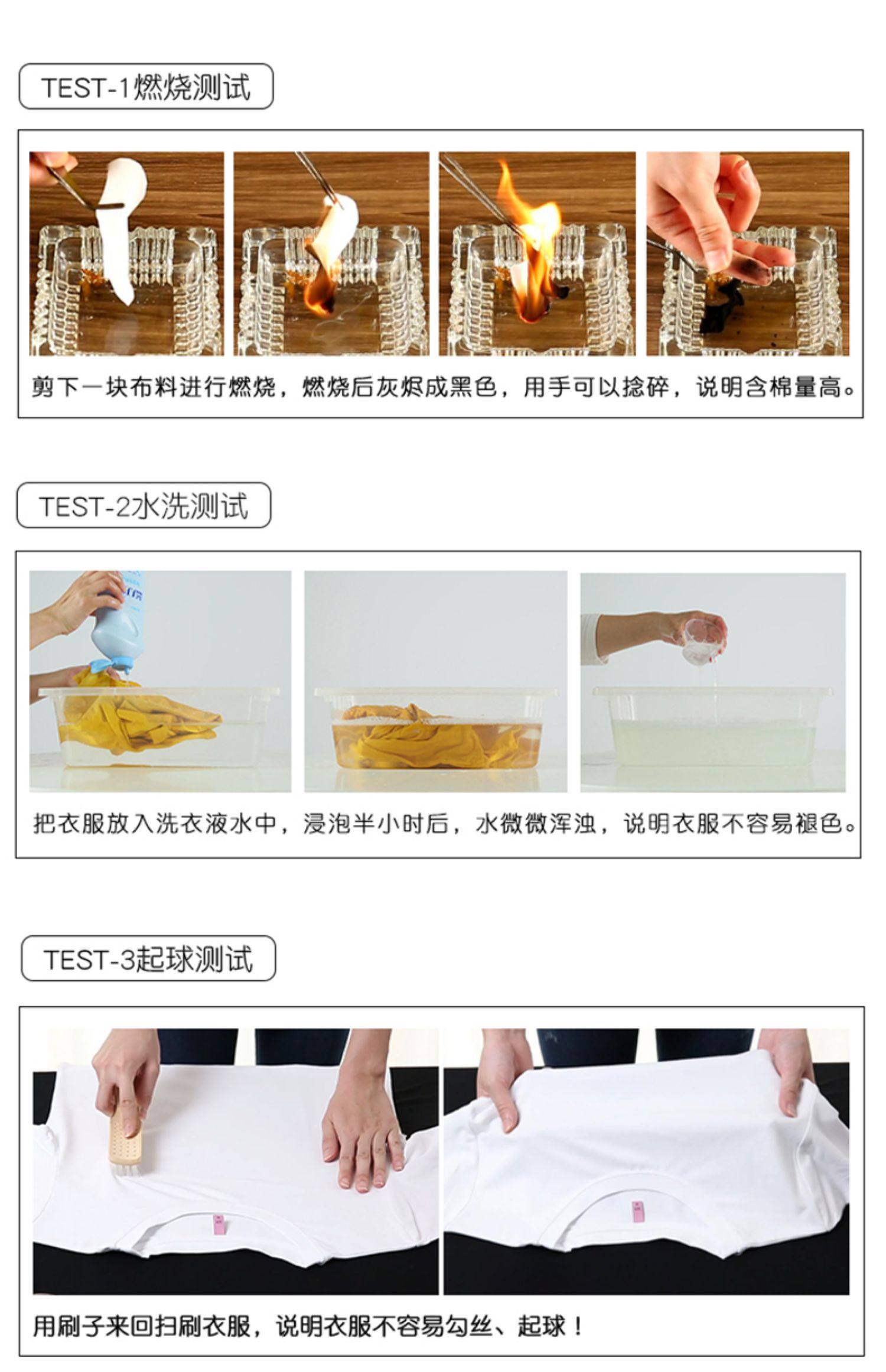 TEST-1燃烧测试

剪下一块布料进行燃烧，燃烧后灰烬成黑色，用手可以捻碎，说明含棉量高。

TEST-2水洗测试

把衣服放入洗衣液水中，浸泡半小时后，水微微浑浊，说明衣服不容易褪色。

TEST-3起球测试

用刷子来回扫刷衣服，说明衣服不容易勾丝、起球！