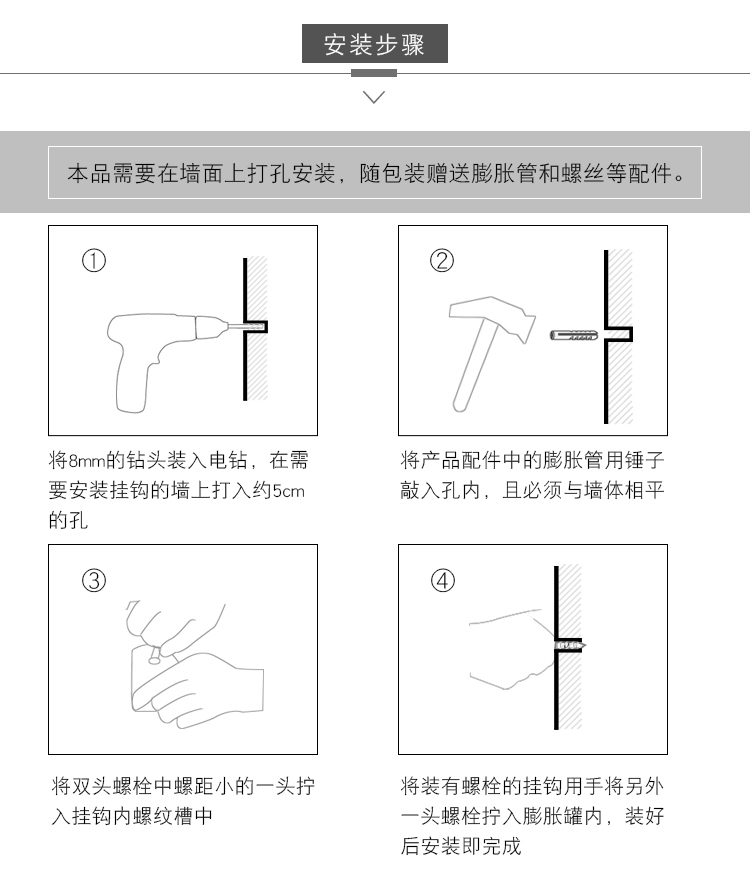 安装步骤

本品需要在墙面上打孔安装，随包装赠送膨胀管和螺丝等配件。

①

将8mm的钻头装入电钻，在需要安装挂钩的墙上打入约5cm的孔

②

将产品配件中的膨胀管用锤子敲入孔内，且必须与墙体相平

③

将双头螺栓中螺距小的一头拧入挂钩内螺纹槽中

④

将装有螺栓的挂钩用手将另外一头螺栓拧入膨胀罐内，装好后安装即完成