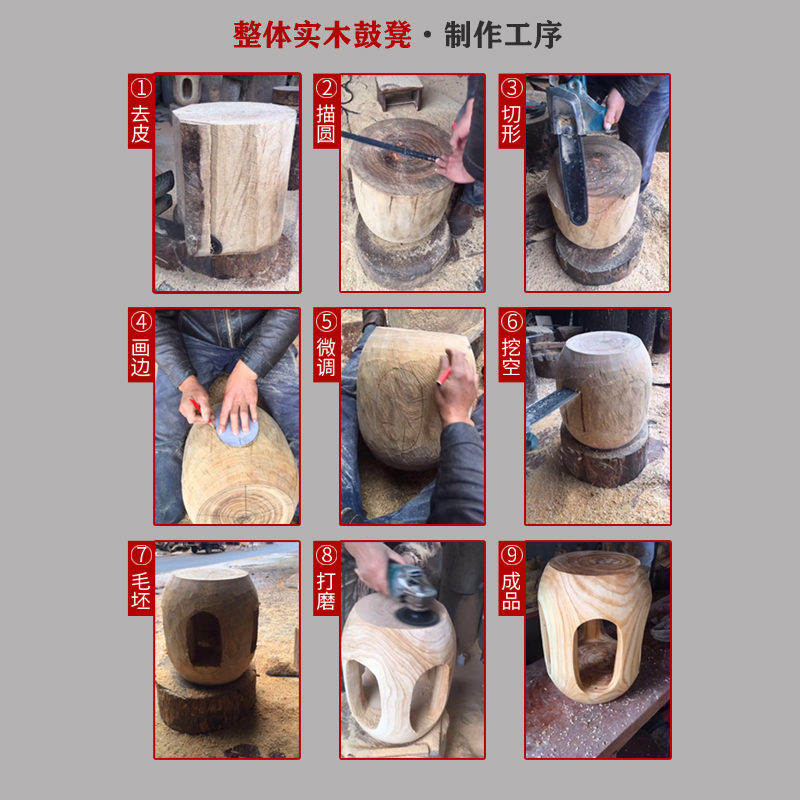 整体实木鼓凳 · 制作工序

① 去皮

② 描圆

③ 切形

④ 画边

⑤ 微调

⑥ 挖空

⑦ 毛坯

⑧ 打磨

⑨ 成品