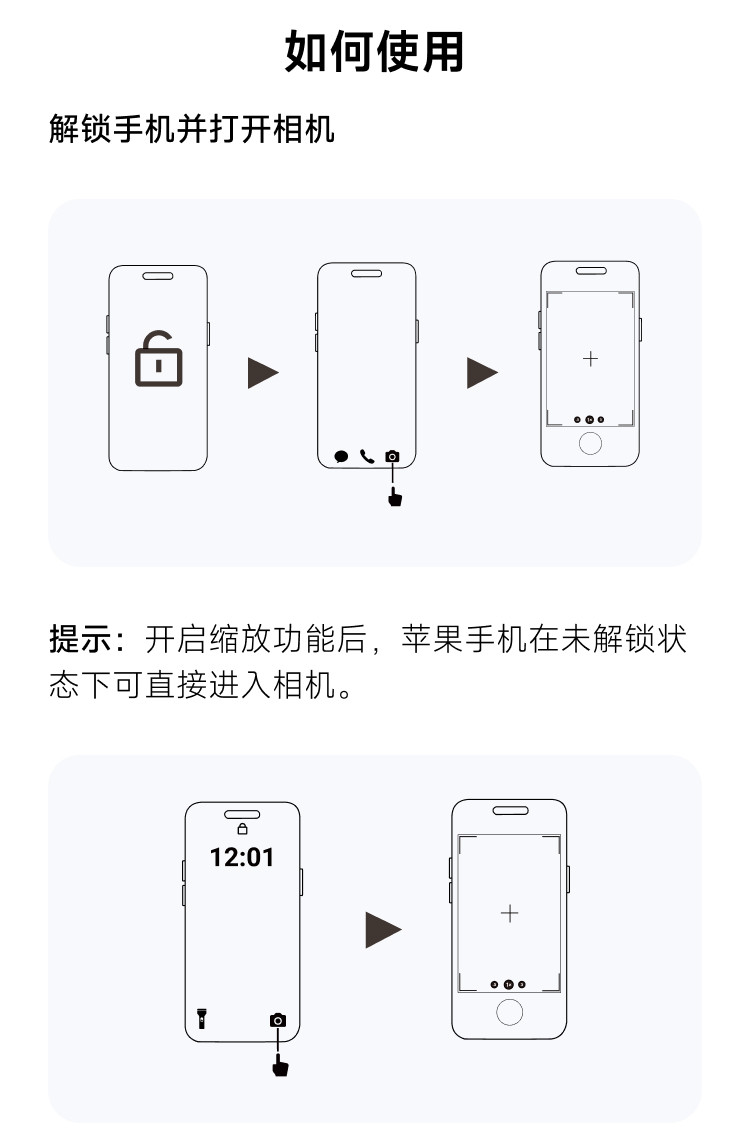 如何使用

解锁手机并打开相机

提示：开启缩放功能后，苹果手机在未解锁状态下可直接进入相机。

12:01