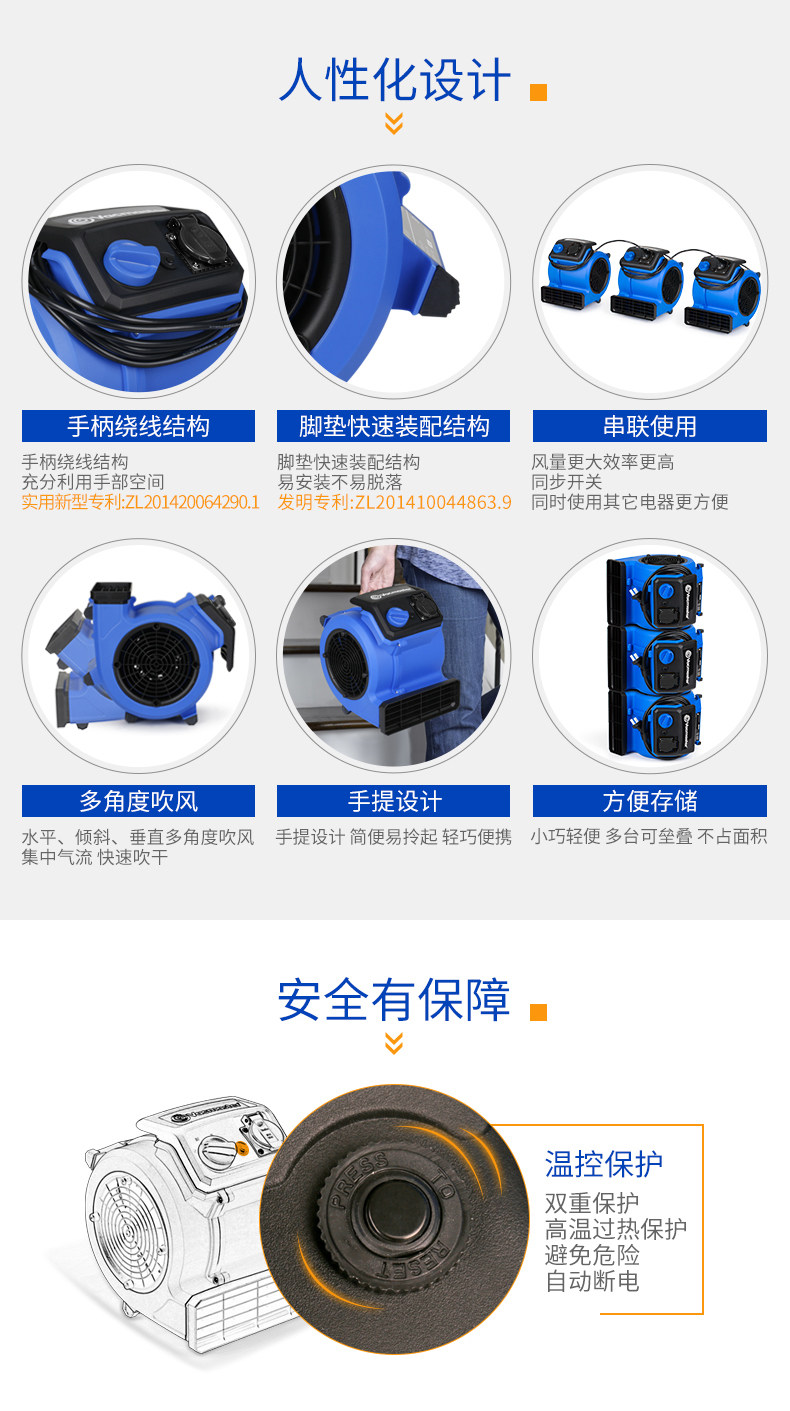 人性化设计

手柄绕线结构
手柄绕线结构
充分利用手部空间
实用新型专利:ZL201420064290.1

脚垫快速装配结构
脚垫快速装配结构
易安装不易脱落
发明专利:ZL201410044863.9

串联使用
风量更大效率更高
同步开关
同时使用其它电器更方便

多角度吹风
水平、倾斜、垂直多角度吹风
集中气流 快速吹干

手提设计
手提设计 简便易拎起 轻巧便携

方便存储
小巧轻便 多台可垒叠 不占面积

安全有保障

PRESS TO RESET

温控保护
双重保护
高温过热保护
避免危险
自动断电