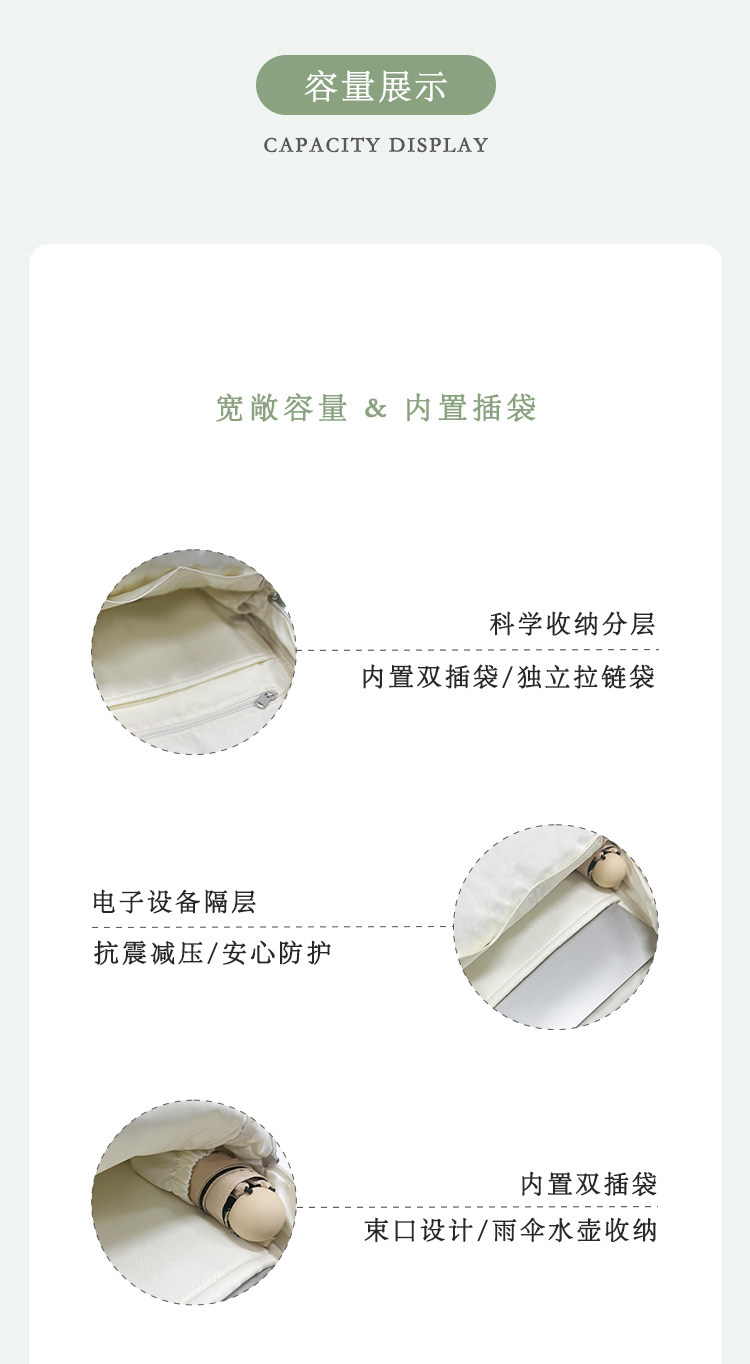 容量展示

CAPACITY DISPLAY

宽敞容量 & 内置插袋

科学收纳分层

内置双插袋/独立拉链袋

电子设备隔层

抗震减压/安心防护

内置双插袋

束口设计/雨伞水壶收纳