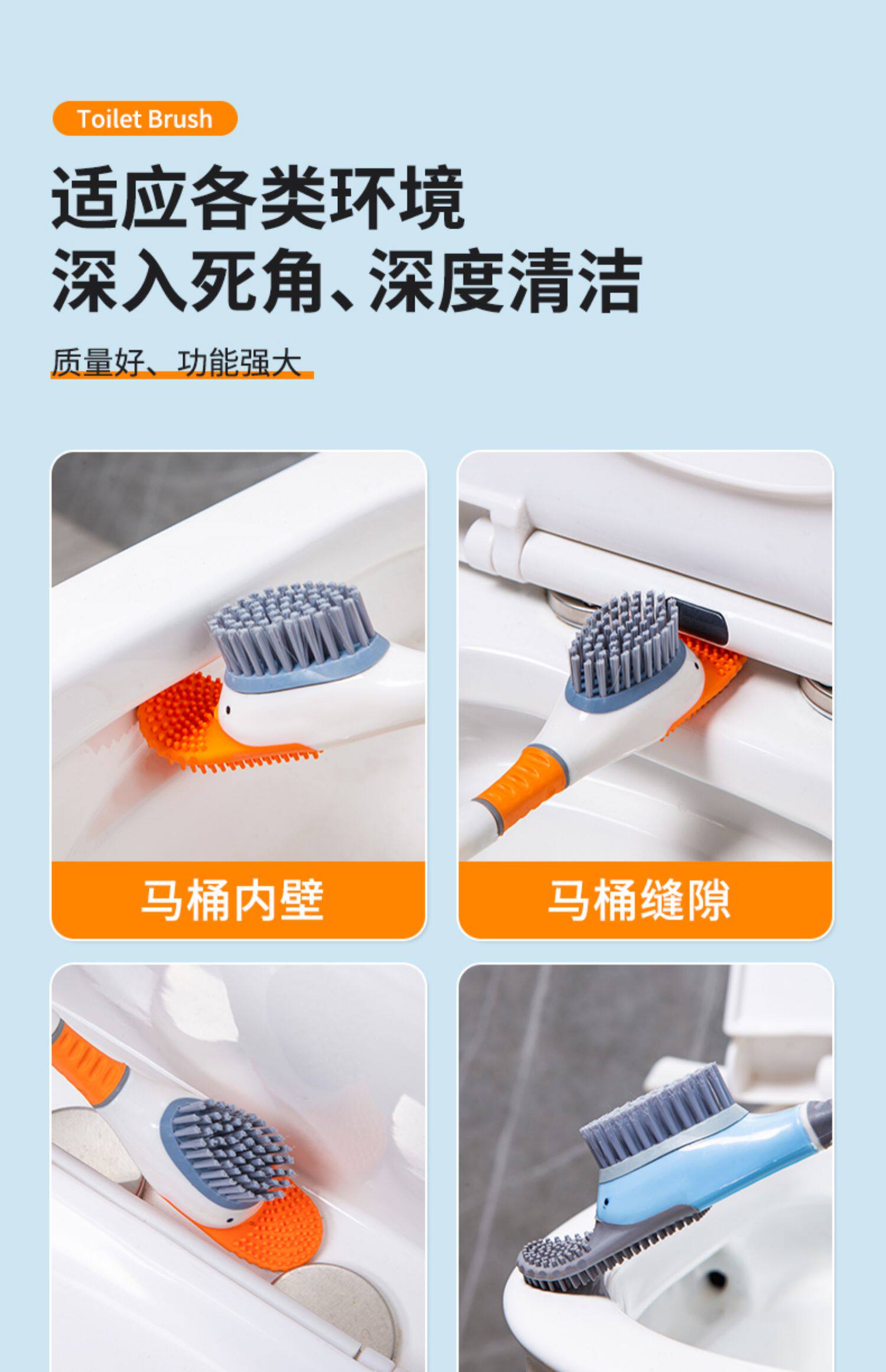 Toilet Brush

适应各类环境
深入死角、深度清洁

质量好、功能强大

马桶内壁

马桶缝隙