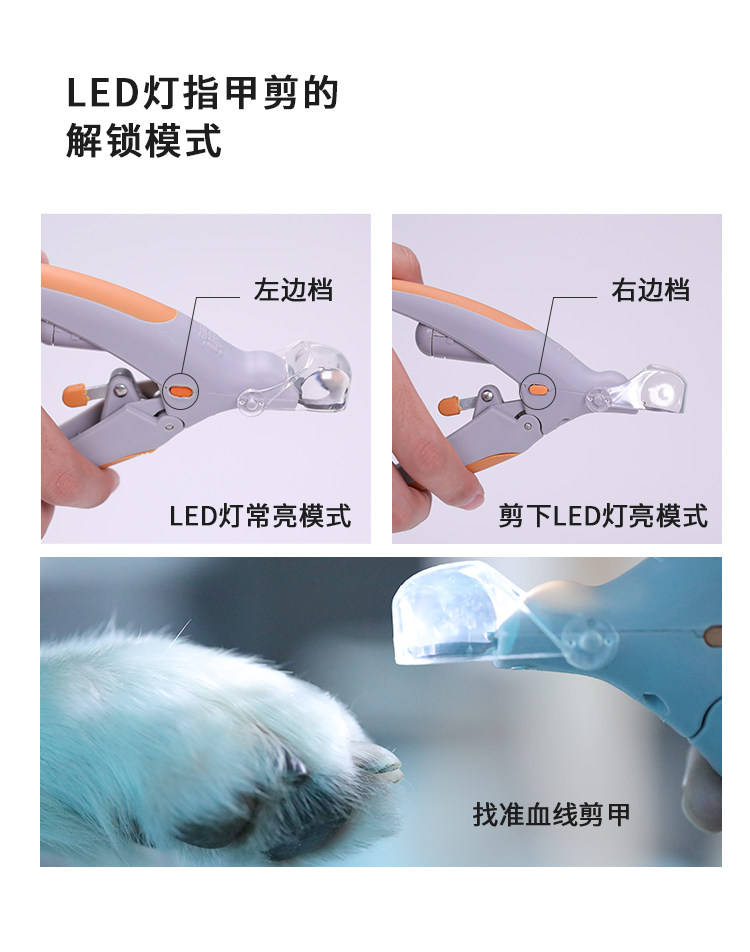 LED灯指甲剪的
解锁模式

左边档

LED灯常亮模式

右边档

剪下LED灯亮模式

找准血线剪甲