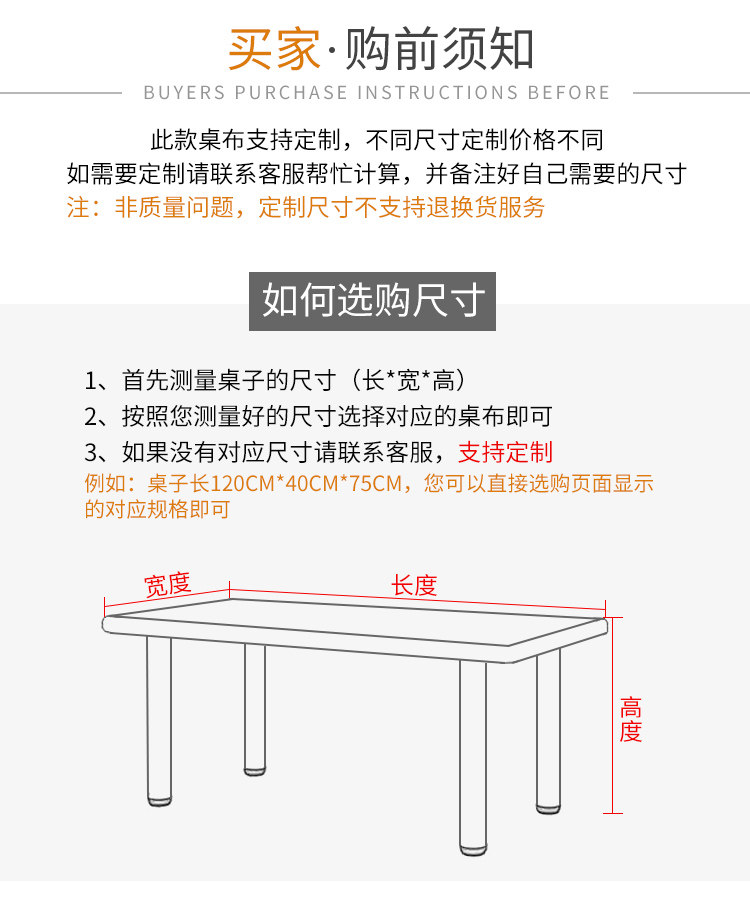 买家·购前须知
BUYERS PURCHASE INSTRUCTIONS BEFORE

此款桌布支持定制，不同尺寸定制价格不同
如需要定制请联系客服帮忙计算，并备注好自己需要的尺寸
注：非质量问题，定制尺寸不支持退换货服务

如何选购尺寸

1、首先测量桌子的尺寸（长*宽*高）
2、按照您测量好的尺寸选择对应的桌布即可
3、如果没有对应尺寸请联系客服，支持定制
例如：桌子长120CM*40CM*75CM，您可以直接选购页面显示的对应规格即可

宽度
长度
高度