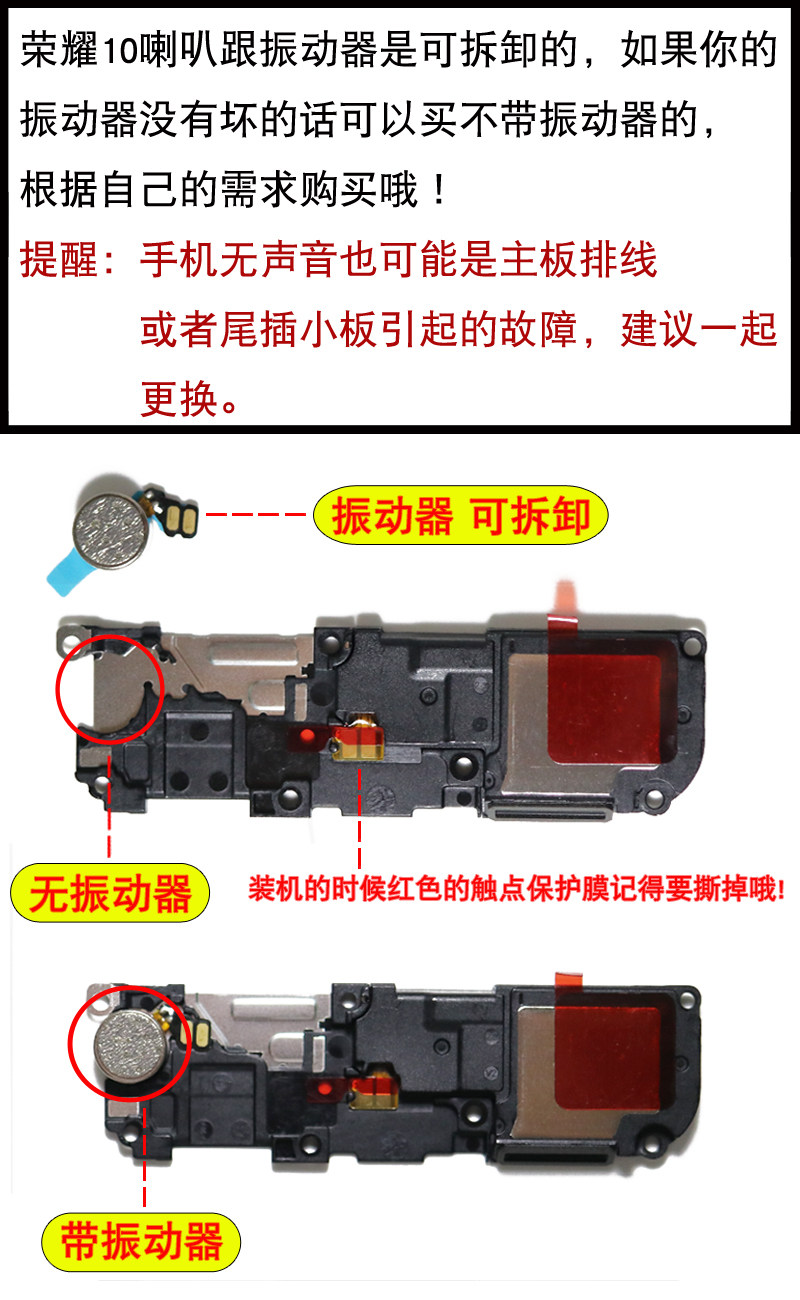 荣耀10喇叭跟振动器是可拆卸的，如果你的振动器没有坏的话可以买不带振动器的，根据自己的需求购买哦！

提醒：手机无声音也可能是主板排线或者尾插小板引起的故障，建议一起更换。

振动器 可拆卸

无振动器

装机的时候红色的触点保护膜记得要撕掉哦!

带振动器