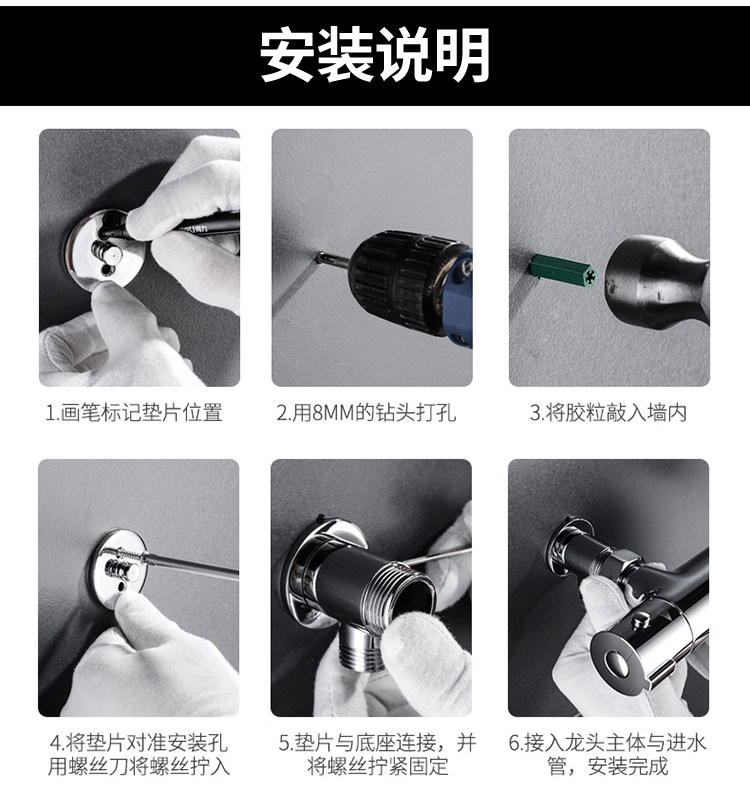 安装说明

1.画笔标记垫片位置

2.用8MM的钻头打孔

3.将胶粒敲入墙内

4.将垫片对准安装孔用螺丝刀将螺丝拧入

5.垫片与底座连接，并将螺丝拧紧固定

6.接入龙头主体与进水管，安装完成