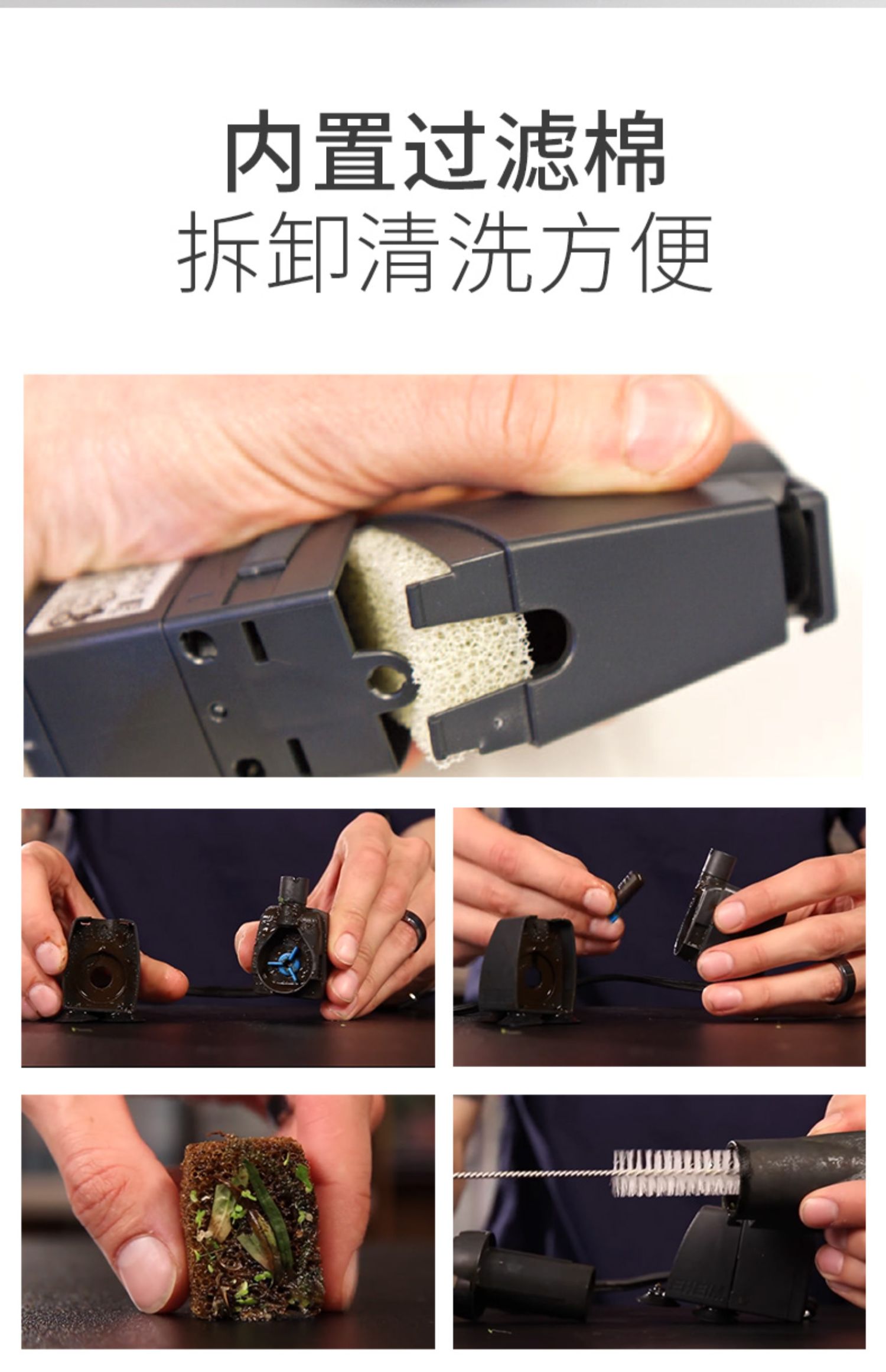 内置过滤棉
拆卸清洗方便