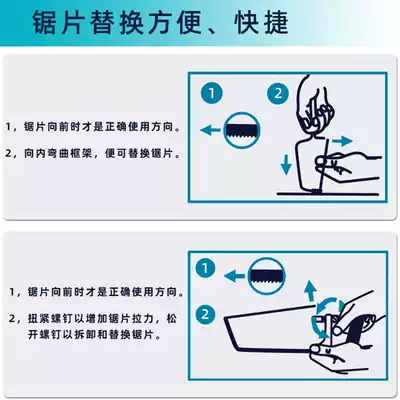 锯片替换方便、快捷

1，锯片向前时才是正确使用方向。

2，向内弯曲框架，便可替换锯片。

1

2

1，锯片向前时才是正确使用方向。

2，扭紧螺钉以增加锯片拉力，松开螺钉以拆卸和替换锯片。

1

2