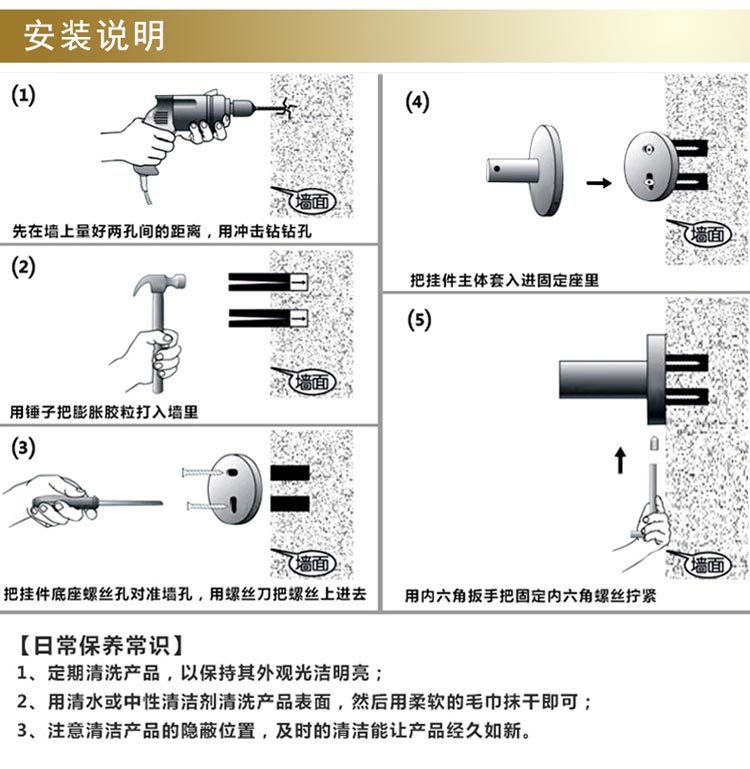 安装说明

(1)

墙面

先在墙上量好两孔间的距离，用冲击钻钻孔

(2)

墙面

用锤子把膨胀胶粒打入墙里

(3)

墙面

把挂件底座螺丝孔对准墙孔，用螺丝刀把螺丝上进去

(4)

墙面

把挂件主体套入进固定座里

(5)

墙面

用内六角扳手把固定内六角螺丝拧紧

【日常保养常识】

1、定期清洗产品，以保持其外观光洁明亮；

2、用清水或中性清洁剂清洗产品表面，然后用柔软的毛巾抹干即可；

3、注意清洁产品的隐蔽位置，及时的清洁能让产品经久如新。