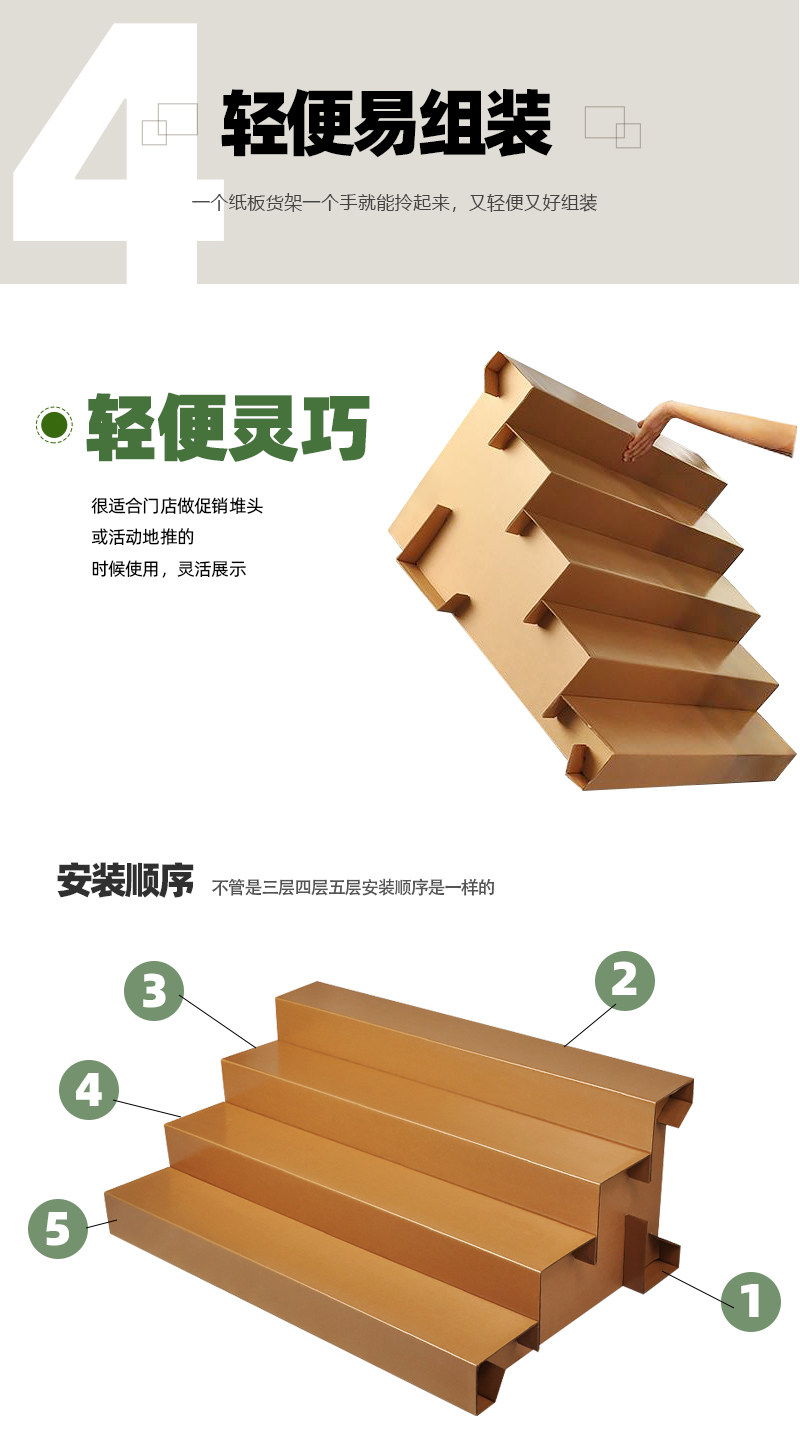 4

轻便易组装

一个纸板货架一个手就能拎起来，又轻便又好组装

轻便灵巧

很适合门店做促销堆头
或活动地推的
时候使用，灵活展示

安装顺序 不管是三层四层五层安装顺序是一样的

3

2

4

5

1