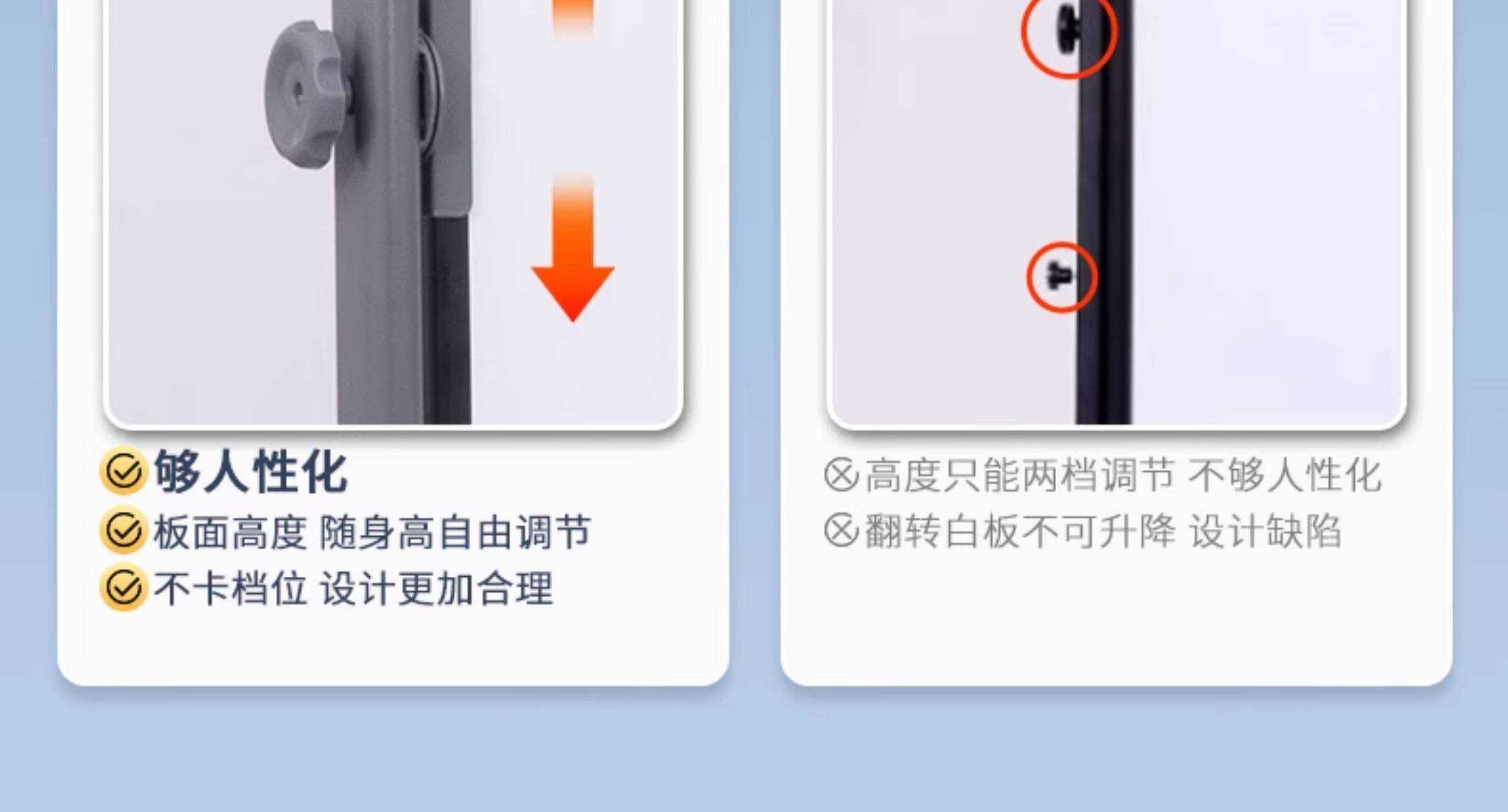 够人性化
板面高度 随身高自由调节
不卡档位 设计更加合理

高度只能两档调节 不够人性化
翻转白板不可升降 设计缺陷