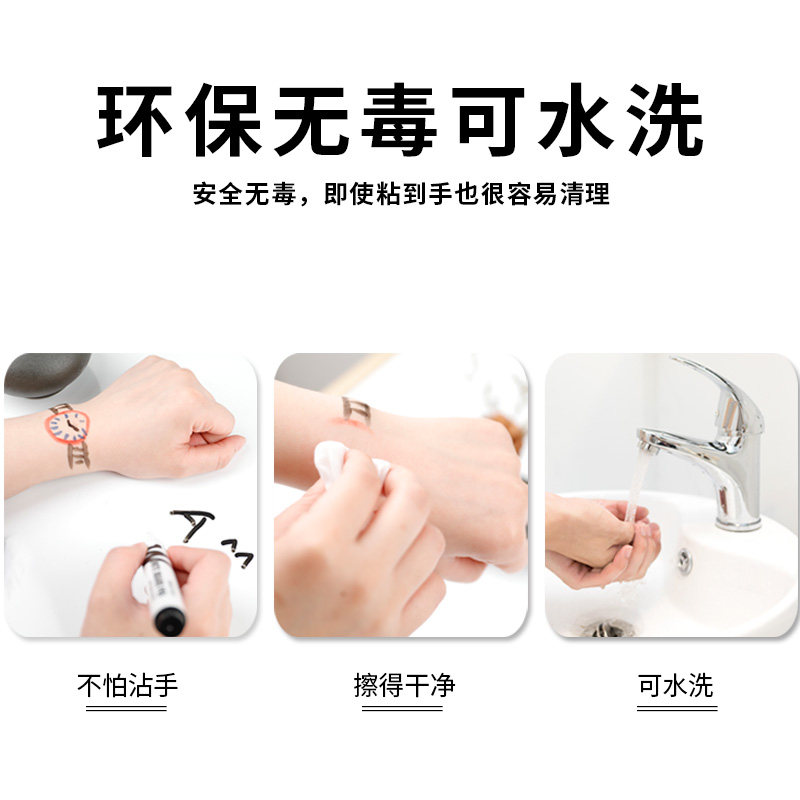 环保无毒可水洗

安全无毒，即使粘到手也很容易清理

不怕沾手

擦得干净

可水洗