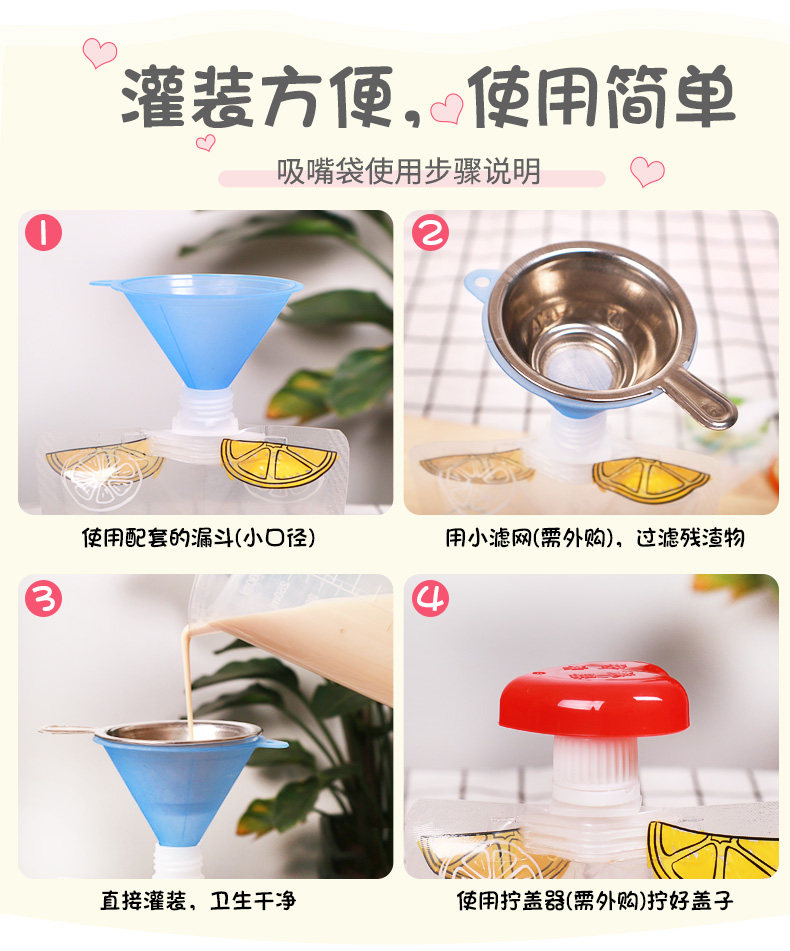 灌装方便，使用简单

吸嘴袋使用步骤说明

1

使用配套的漏斗(小口径)

2

用小滤网(需外购)，过滤残渣物

3

直接灌装，卫生干净

4

使用拧盖器(需外购)拧好盖子