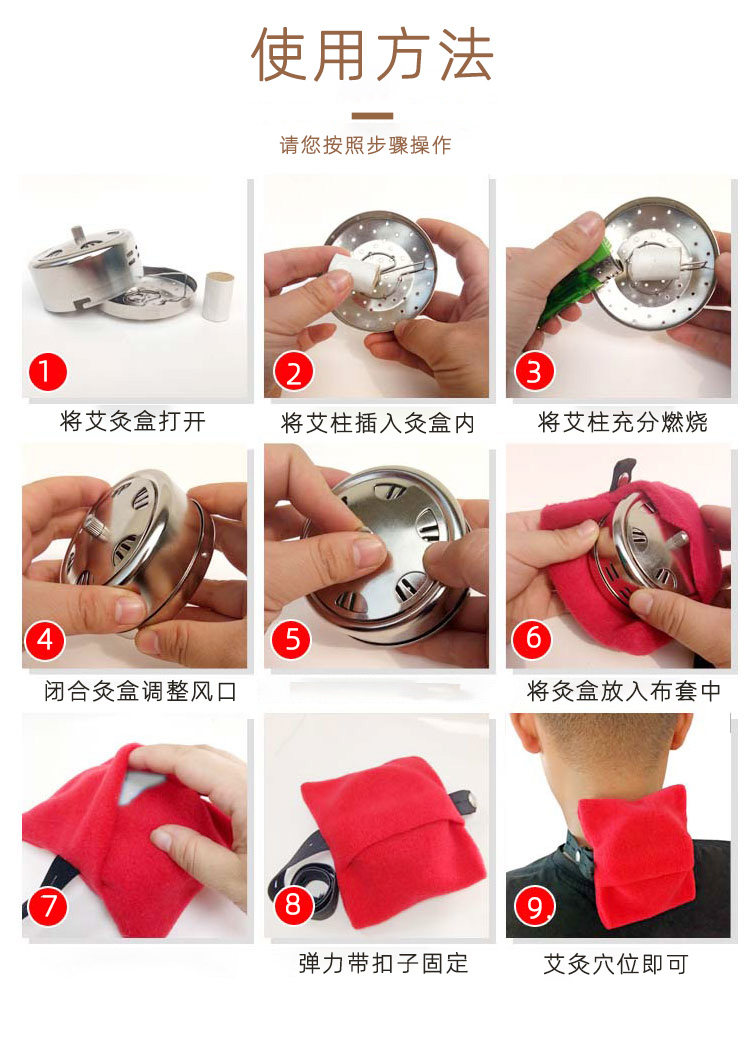 使用方法

请您按照步骤操作

1
将艾灸盒打开

2
将艾柱插入灸盒内

3
将艾柱充分燃烧

4
闭合灸盒调整风口

5

6
将灸盒放入布套中

7

8
弹力带扣子固定

9
艾灸穴位即可