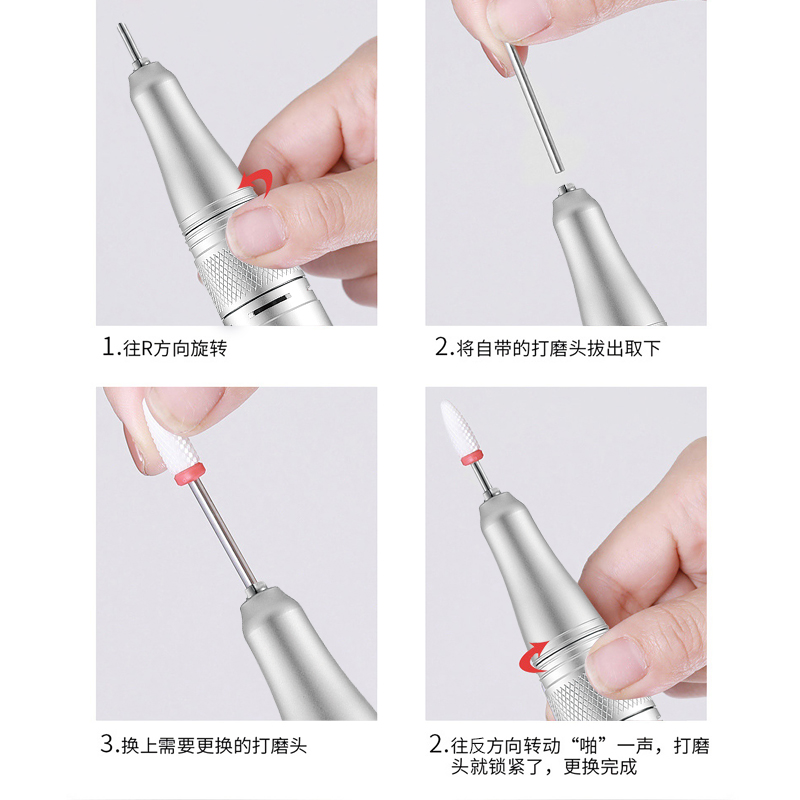 1.往R方向旋转

2.将自带的打磨头拔出取下

3.换上需要更换的打磨头

2.往反方向转动“啪”一声，打磨头就锁紧了，更换完成