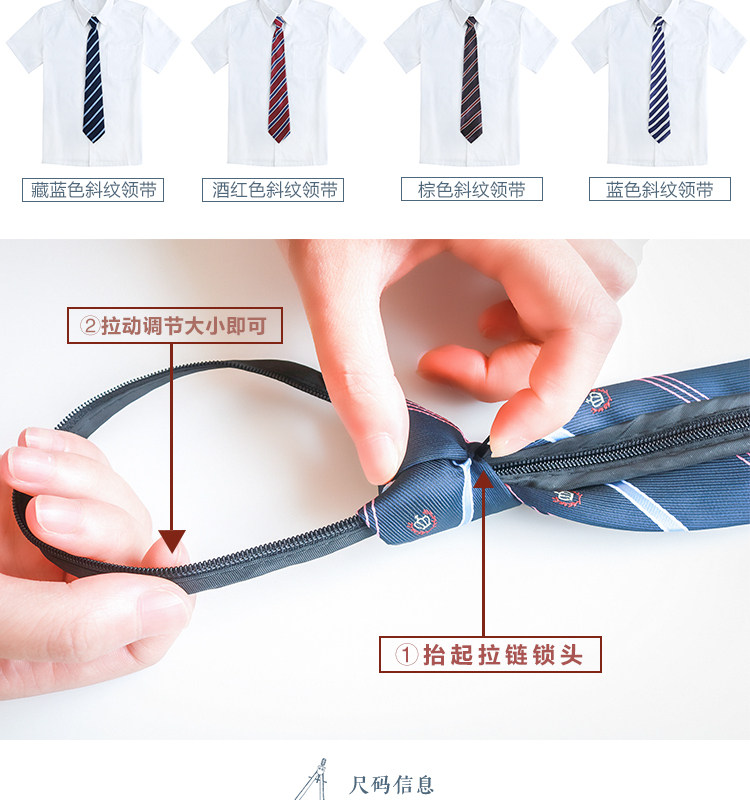 藏蓝色斜纹领带

酒红色斜纹领带

棕色斜纹领带

蓝色斜纹领带

②拉动调节大小即可

①抬起拉链锁头

尺码信息