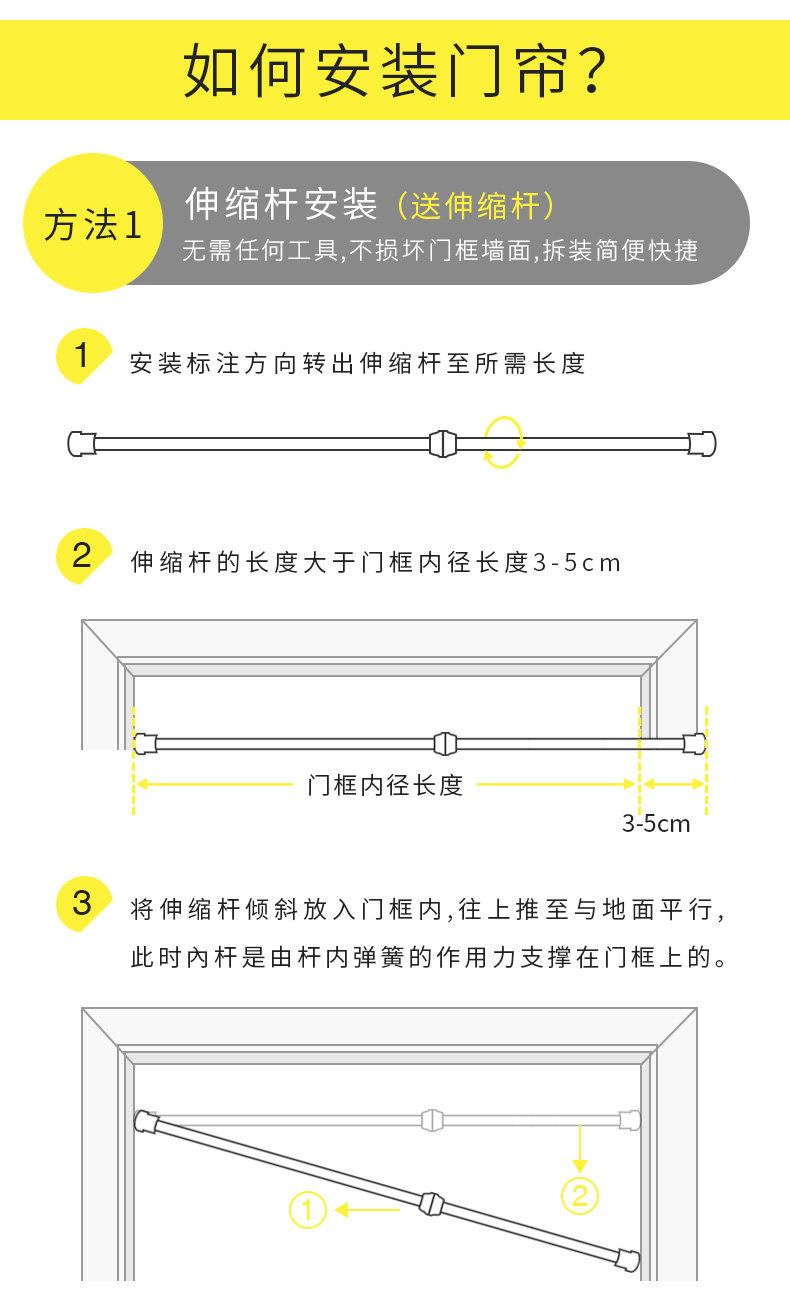 如何安装门帘?

方法1

伸缩杆安装（送伸缩杆）

无需任何工具,不损坏门框墙面,拆装简便快捷

1 安装标注方向转出伸缩杆至所需长度

2 伸缩杆的长度大于门框内径长度3-5cm

门框内径长度

3-5cm

3 将伸缩杆倾斜放入门框内,往上推至与地面平行,此时内杆是由杆内弹簧的作用力支撑在门框上的。

①

②