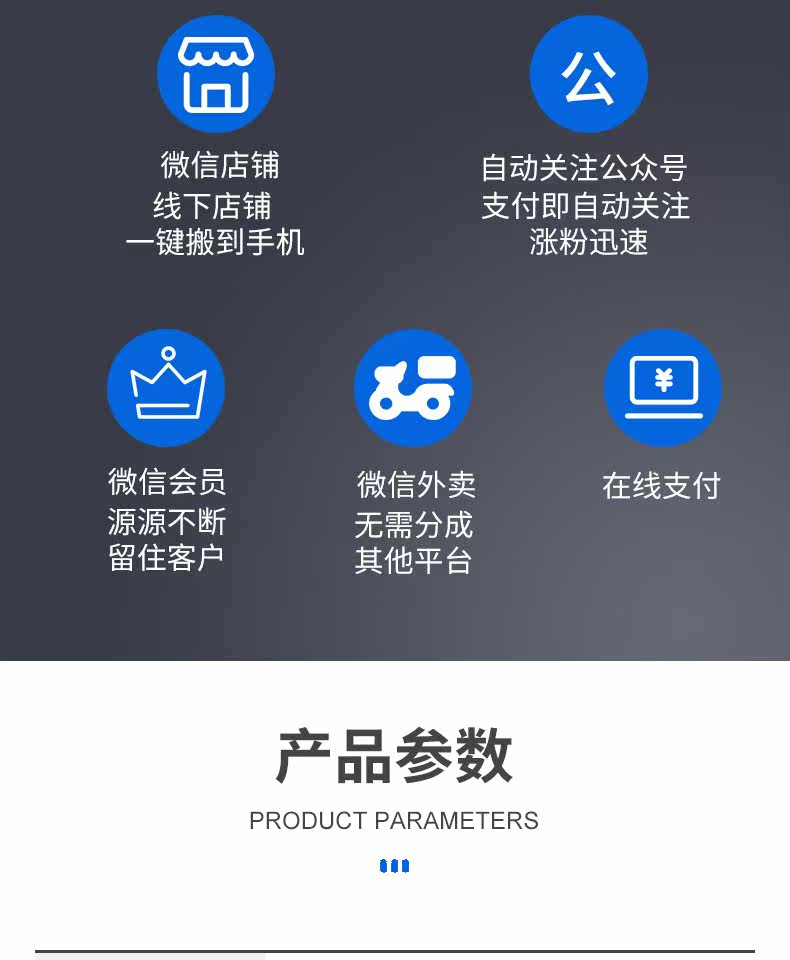 公

微信店铺
线下店铺
一键搬到手机

自动关注公众号
支付即自动关注
涨粉迅速

微信会员
源源不断
留住客户

微信外卖
无需分成
其他平台

在线支付

产品参数

PRODUCT PARAMETERS