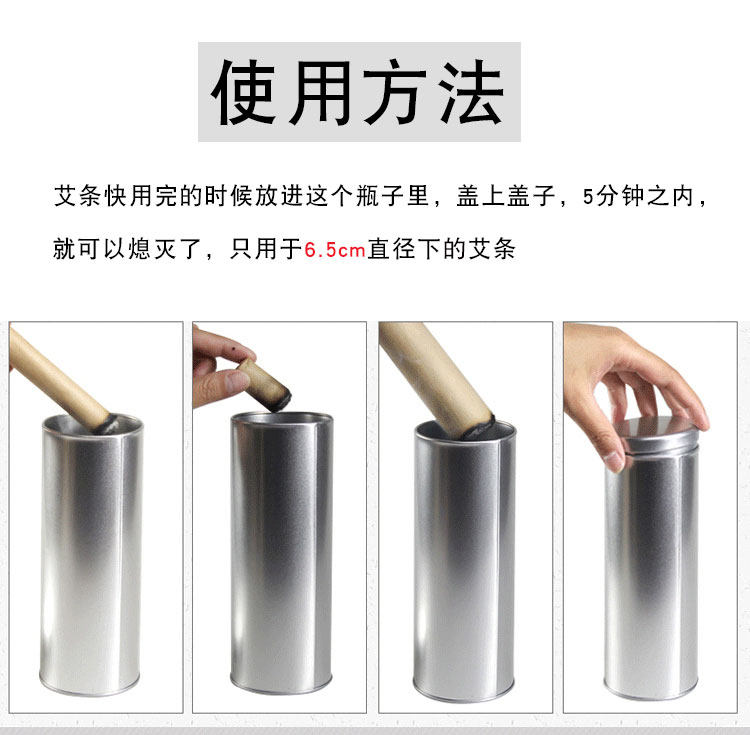 使用方法

艾条快用完的时候放进这个瓶子里，盖上盖子，5分钟之内，就可以熄灭了，只用于6.5cm直径下的艾条