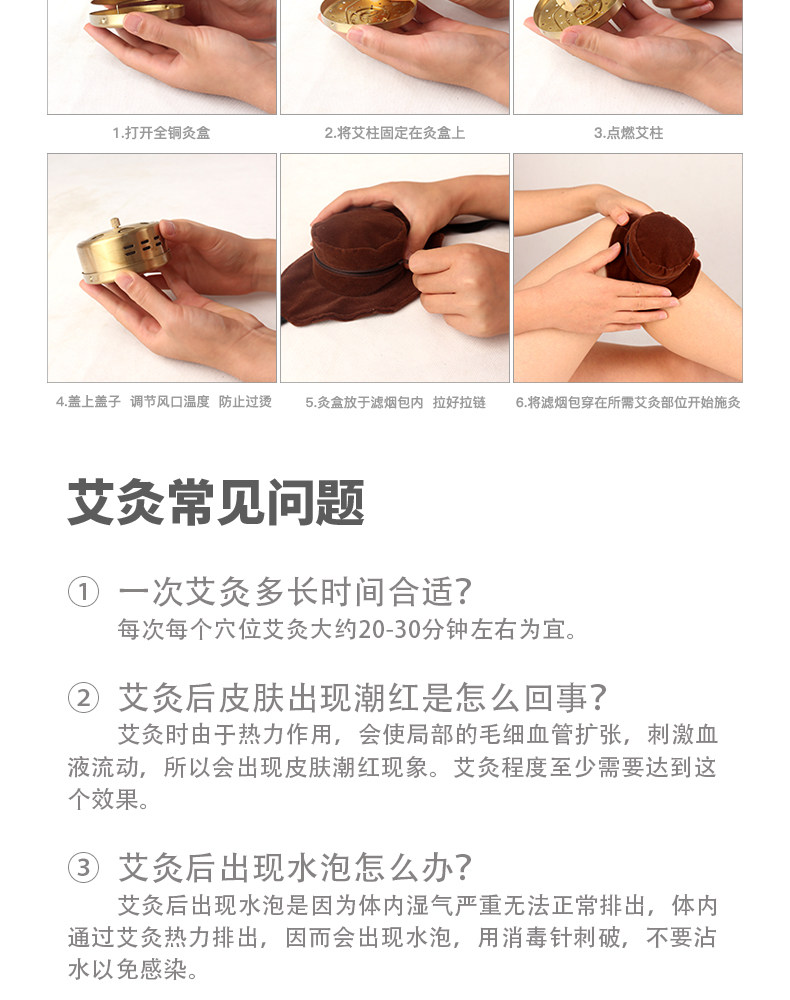 1.打开全铜灸盒

2.将艾柱固定在灸盒上

3.点燃艾柱

4.盖上盖子 调节风口温度 防止过烫

5.灸盒放于滤烟包内 拉好拉链

6.将滤烟包穿在所需艾灸部位开始施灸

艾灸常见问题

① 一次艾灸多长时间合适?
每次每个穴位艾灸大约20-30分钟左右为宜。

② 艾灸后皮肤出现潮红是怎么回事?
艾灸时由于热力作用，会使局部的毛细血管扩张，刺激血液流动，所以会出现皮肤潮红现象。艾灸程度至少需要达到这个效果。

③ 艾灸后出现水泡怎么办?
艾灸后出现水泡是因为体内湿气严重无法正常排出，体内通过艾灸热力排出，因而会出现水泡，用消毒针刺破，不要沾水以免感染。