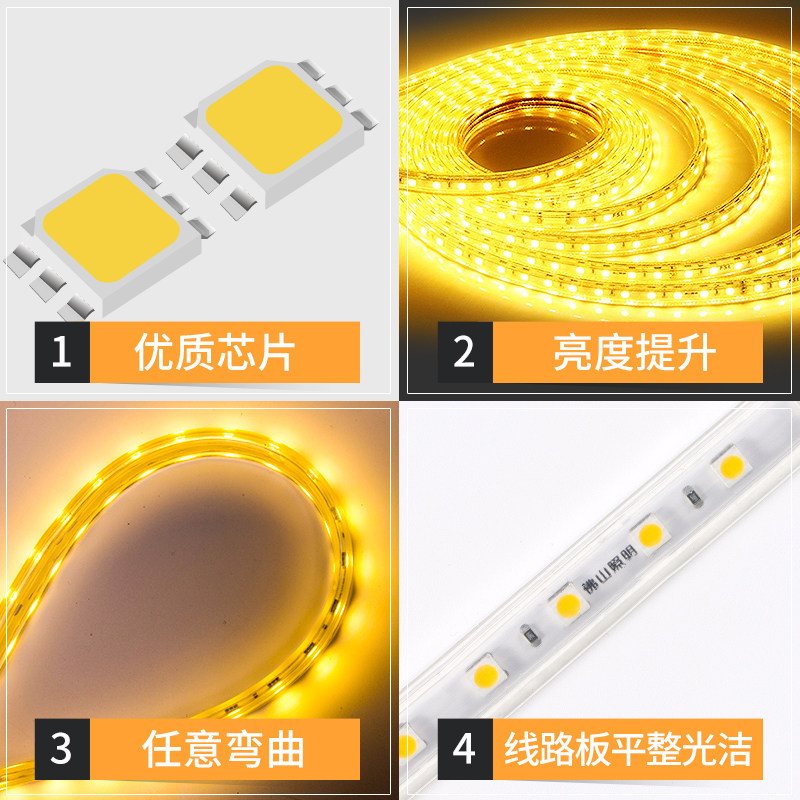 1 优质芯片

2 亮度提升

3 任意弯曲

佛山照明

4 线路板平整光洁