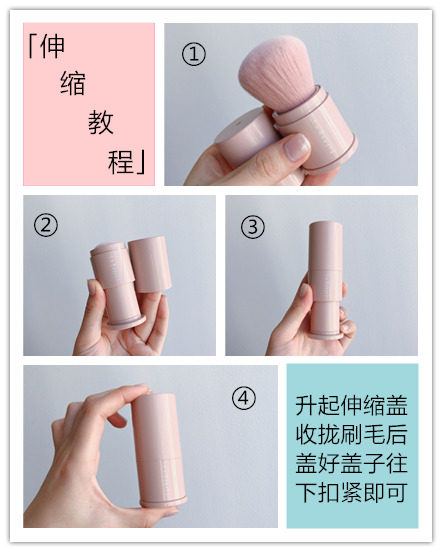 「伸缩教程」

①

②

③

④

升起伸缩盖收拢刷毛后盖好盖子往下扣紧即可