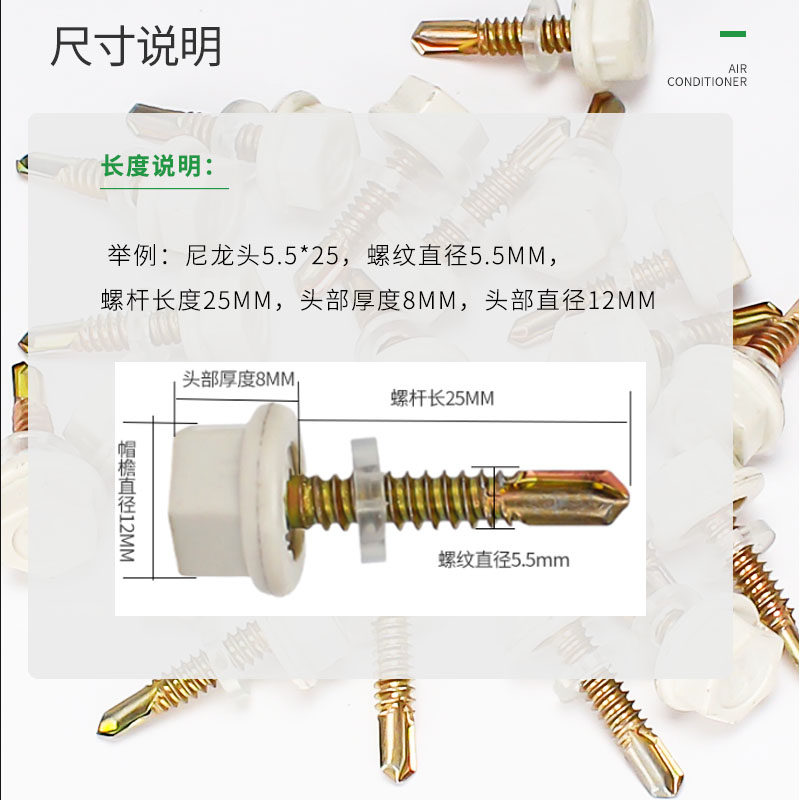 尺寸说明

AIR CONDITIONER

长度说明：

举例：尼龙头5.5*25，螺纹直径5.5MM，螺杆长度25MM，头部厚度8MM，头部直径12MM

头部厚度8MM

螺杆长25MM

帽檐直径12MM

螺纹直径5.5mm