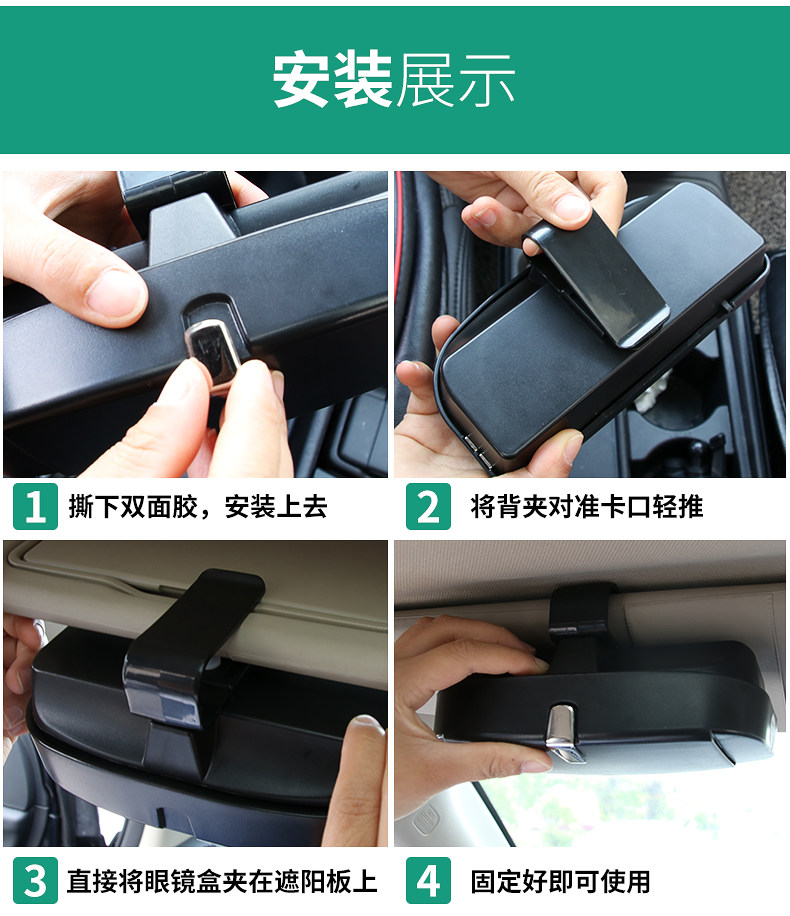 安装展示

1 撕下双面胶，安装上去

2 将背夹对准卡口轻推

3 直接将眼镜盒夹在遮阳板上

4 固定好即可使用