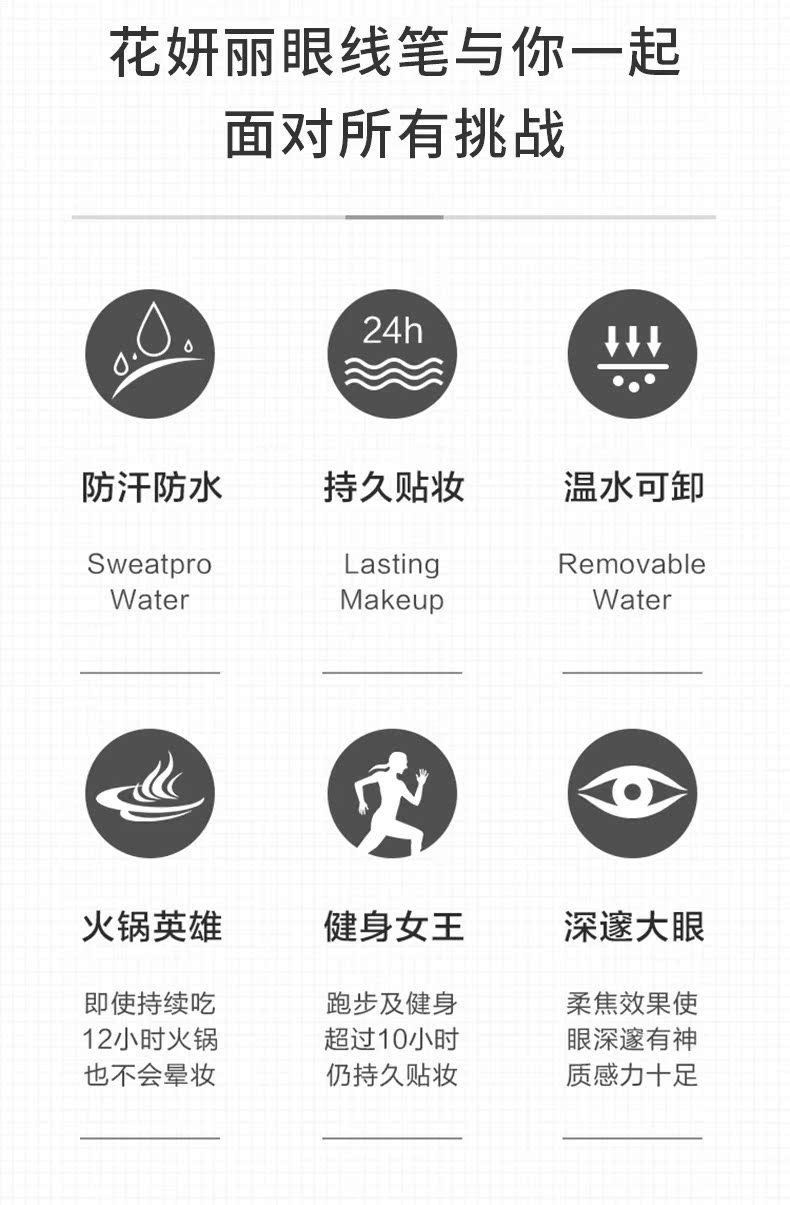 花妍丽眼线笔与你一起
面对所有挑战

24h

防汗防水

Sweatpro
Water

持久贴妆

Lasting
Makeup

温水可卸

Removable
Water

火锅英雄

即使持续吃
12小时火锅
也不会晕妆

健身女王

跑步及健身
超过10小时
仍持久贴妆

深邃大眼

柔焦效果使
眼深邃有神
质感力十足