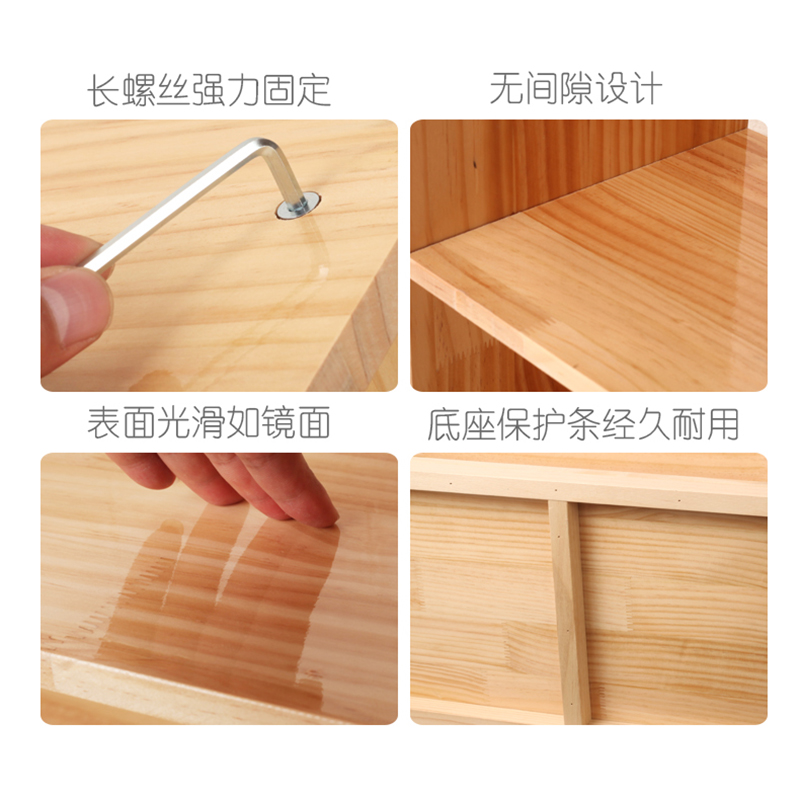 长螺丝强力固定

无间隙设计

表面光滑如镜面

底座保护条经久耐用