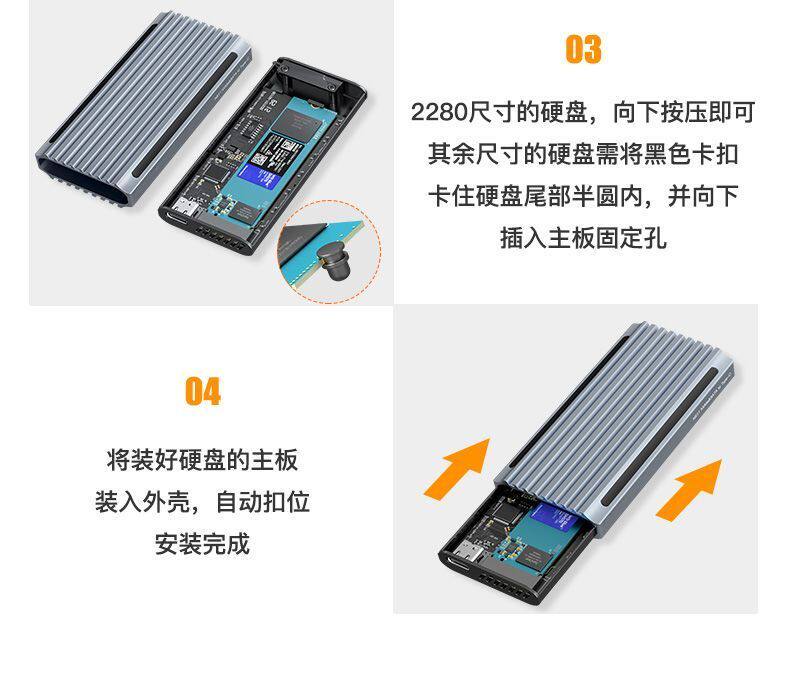 03

2280尺寸的硬盘，向下按压即可
其余尺寸的硬盘需将黑色卡扣
卡住硬盘尾部半圆内，并向下
插入主板固定孔

04

将装好硬盘的主板
装入外壳，自动扣位
安装完成