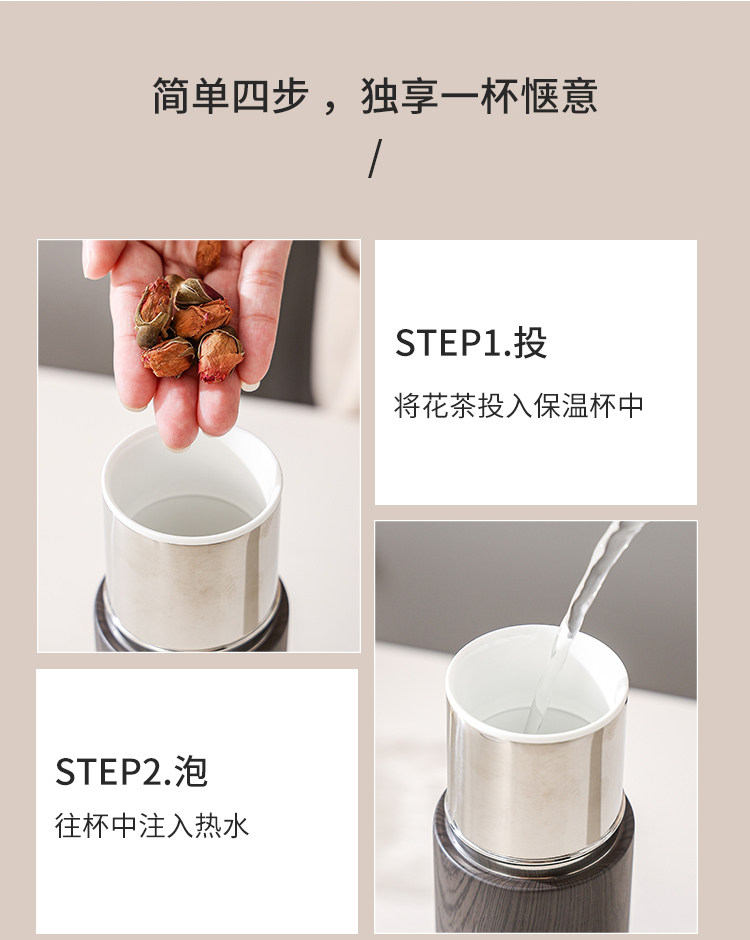 简单四步，独享一杯惬意

/

STEP1.投

将花茶投入保温杯中

STEP2.泡

往杯中注入热水