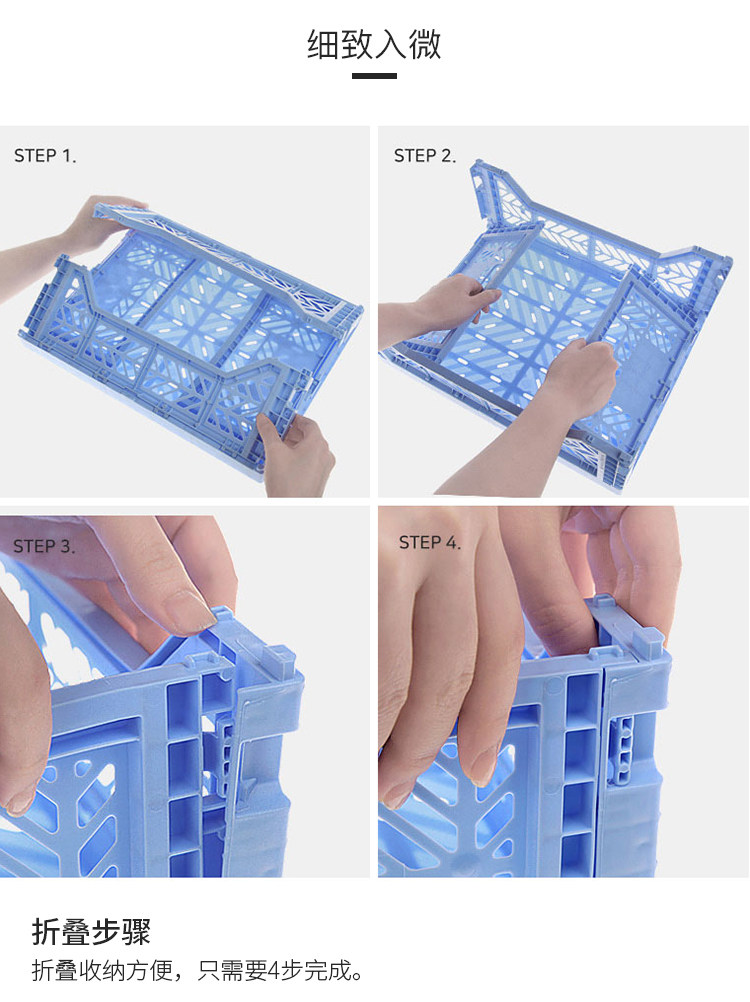 细致入微

STEP 1.

STEP 2.

STEP 3.

STEP 4.

折叠步骤

折叠收纳方便，只需要4步完成。