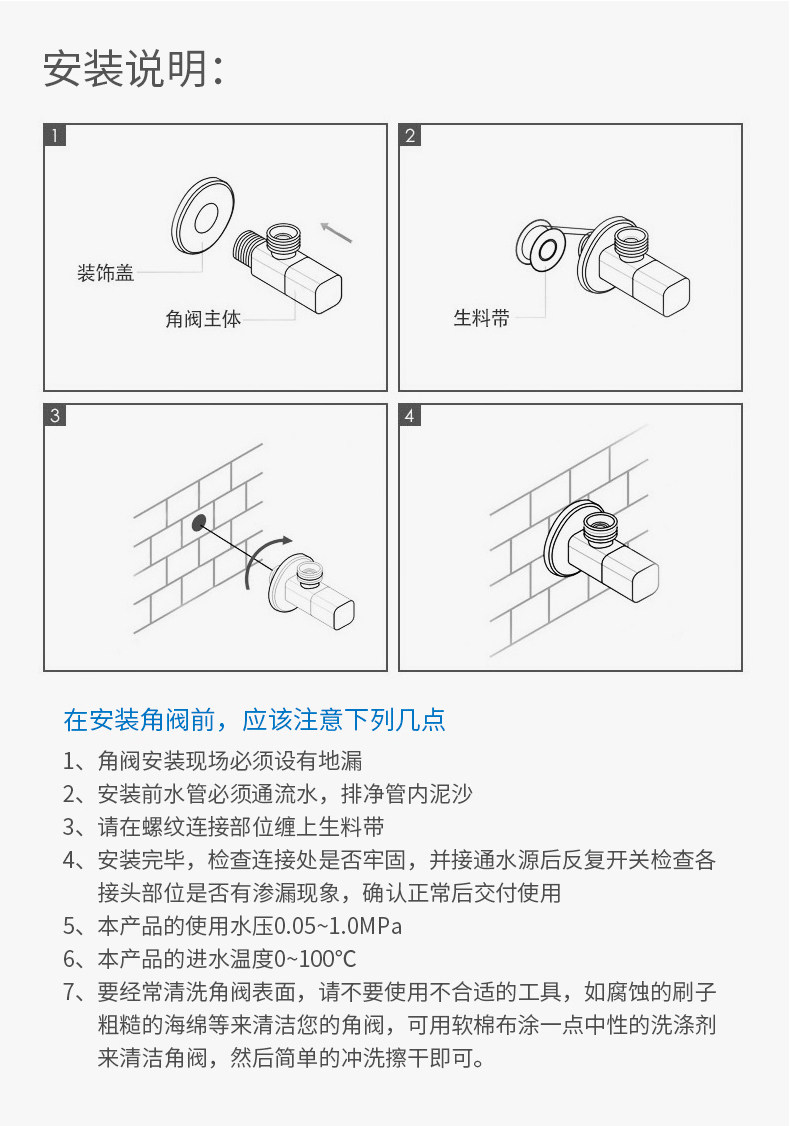 安装说明:

1

装饰盖

角阀主体

2

生料带

3

4

在安装角阀前，应该注意下列几点

1、角阀安装现场必须设有地漏

2、安装前水管必须通流水，排净管内泥沙

3、请在螺纹连接部位缠上生料带

4、安装完毕，检查连接处是否牢固，并接通水源后反复开关检查各接头部位是否有渗漏现象，确认正常后交付使用

5、本产品的使用水压0.05~1.0MPa

6、本产品的进水温度0~100℃

7、要经常清洗角阀表面，请不要使用不合适的工具，如腐蚀的刷子粗糙的海绵等来清洁您的角阀，可用软棉布涂一点中性的洗涤剂来清洁角阀，然后简单的冲洗擦干即可。