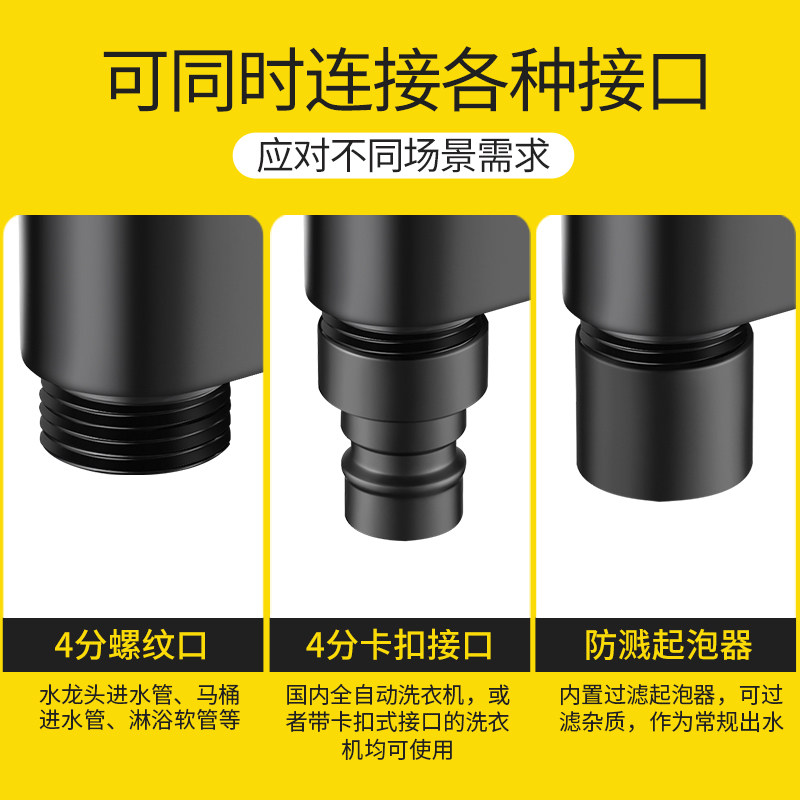 可同时连接各种接口

应对不同场景需求

4分螺纹口

水龙头进水管、马桶进水管、淋浴软管等

4分卡扣接口

国内全自动洗衣机，或者带卡扣式接口的洗衣机均可使用

防溅起泡器

内置过滤起泡器，可过滤杂质，作为常规出水