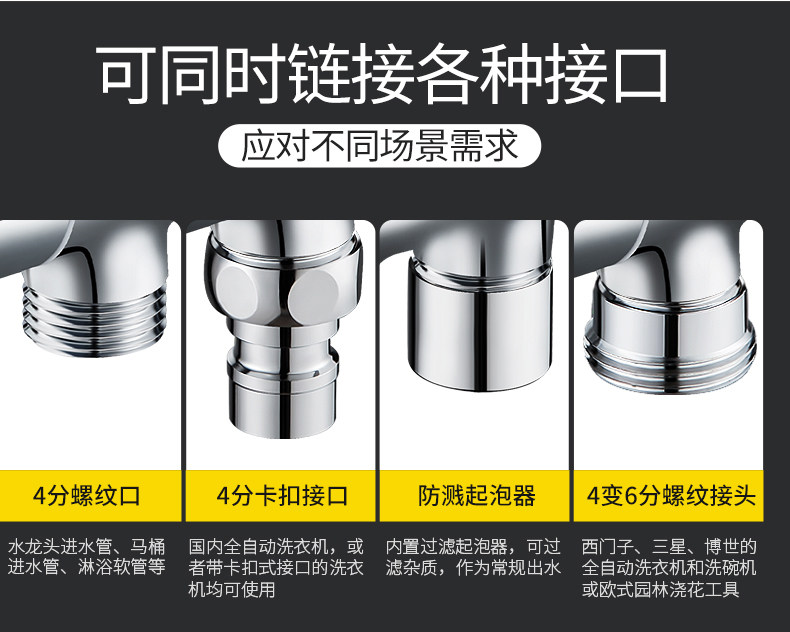 可同时链接各种接口

应对不同场景需求

4分螺纹口

水龙头进水管、马桶进水管、淋浴软管等

4分卡扣接口

国内全自动洗衣机，或者带卡扣式接口的洗衣机均可使用

防溅起泡器

内置过滤起泡器，可过滤杂质，作为常规出水

4变6分螺纹接头

西门子、三星、博世的全自动洗衣机和洗碗机或欧式园林浇花工具