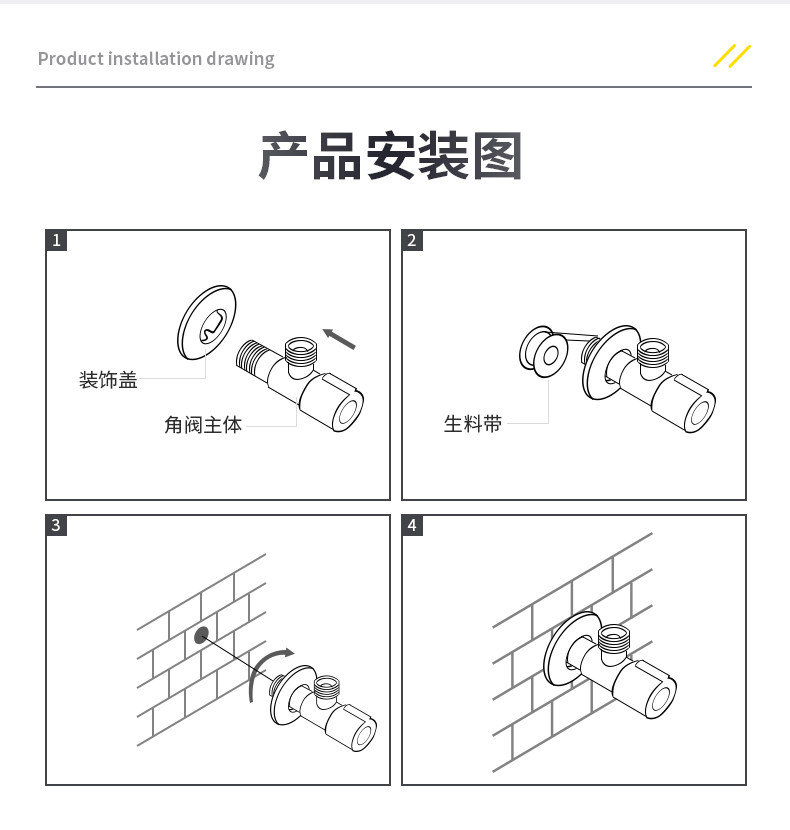 Product installation drawing

产品安装图

1

装饰盖

角阀主体

2

生料带

3

4