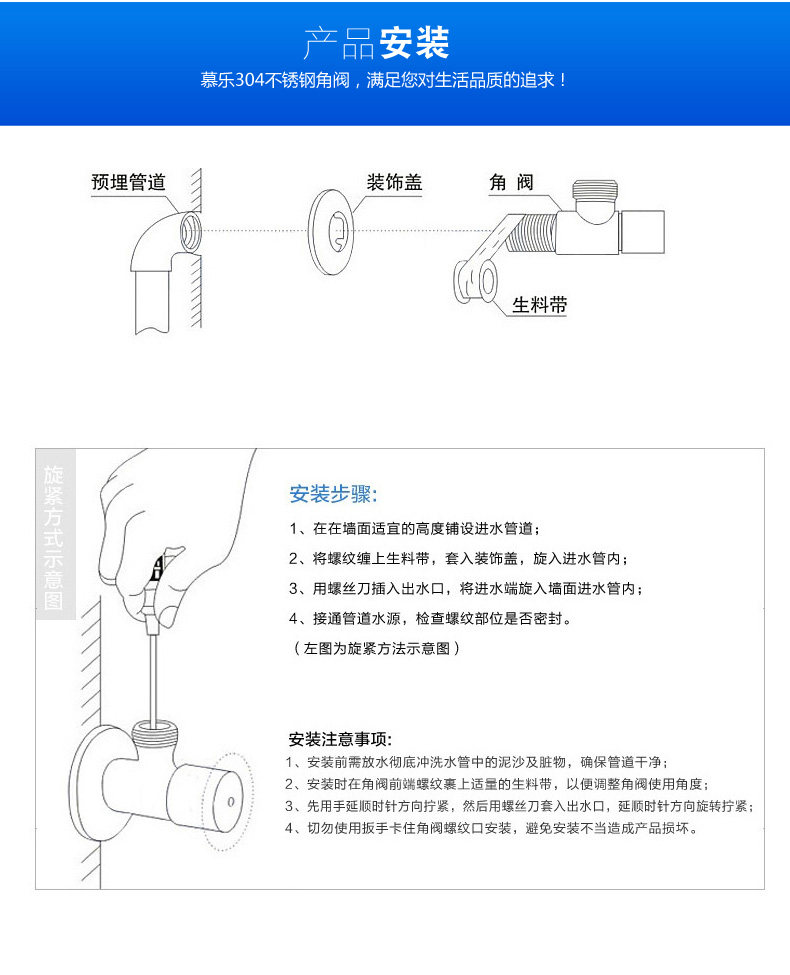 产品安装

慕乐304不锈钢角阀，满足您对生活品质的追求！

预埋管道

装饰盖

角 阀

生料带

旋紧方式示意图

安装步骤:

1、在在墙面适宜的高度铺设进水管道；

2、将螺纹缠上生料带，套入装饰盖，旋入进水管内；

3、用螺丝刀插入出水口，将进水端旋入墙面进水管内；

4、接通管道水源，检查螺纹部位是否密封。

（左图为旋紧方法示意图）

安装注意事项:

1、安装前需放水彻底冲洗水管中的泥沙及脏物，确保管道干净；

2、安装时在角阀前端螺纹裹上适量的生料带，以便调整角阀使用角度；

3、先用手延顺时针方向拧紧，然后用螺丝刀套入出水口，延顺时针方向旋转拧紧；

4、切勿使用扳手卡住角阀螺纹口安装，避免安装不当造成产品损坏。