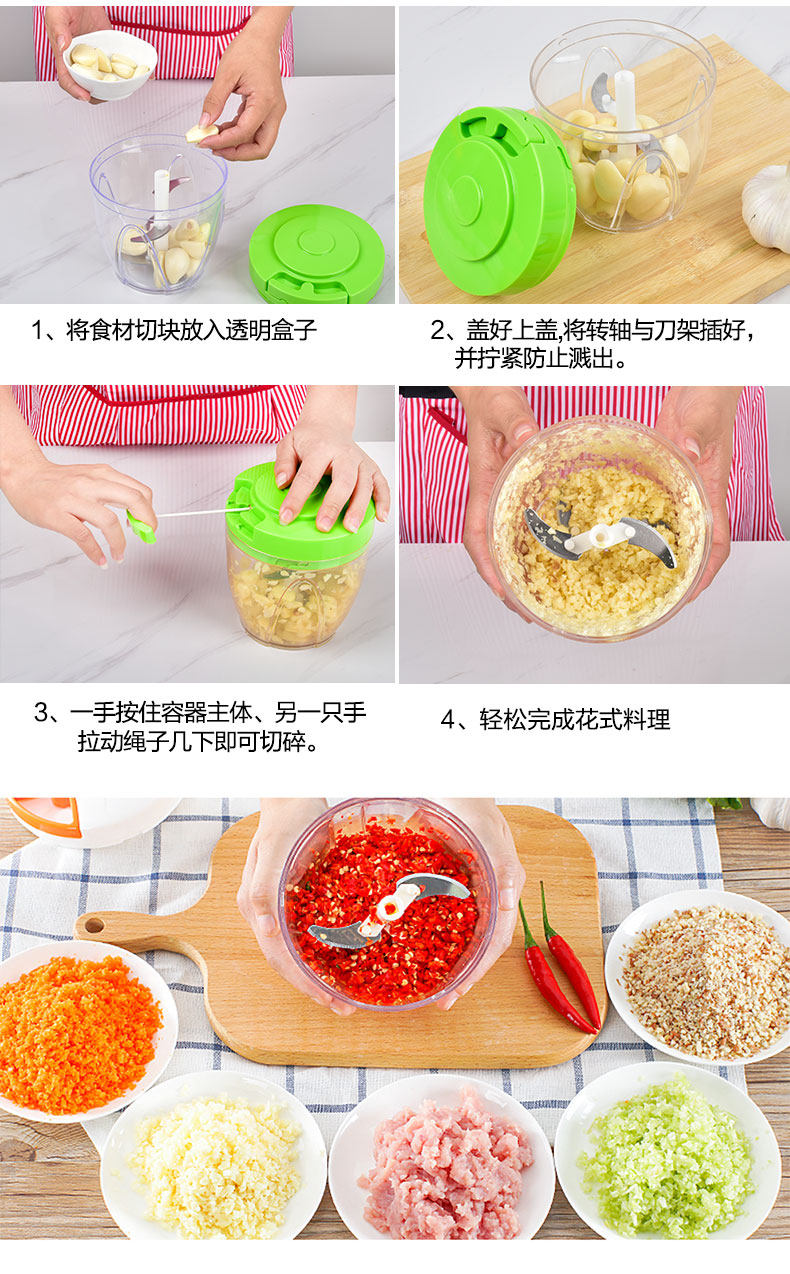 1、将食材切块放入透明盒子

2、盖好上盖,将转轴与刀架插好，并拧紧防止溅出。

3、一手按住容器主体、另一只手拉动绳子几下即可切碎。

4、轻松完成花式料理