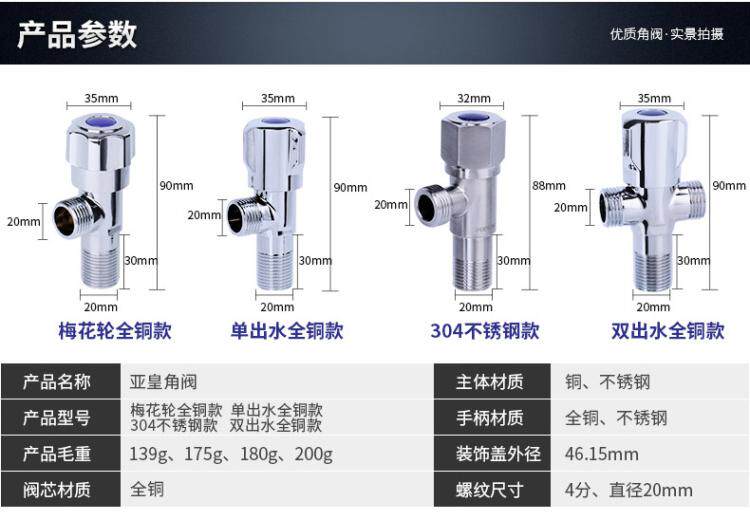 产品参数

优质角阀·实景拍摄

35mm
90mm
20mm
30mm
20mm
梅花轮全铜款

35mm
90mm
20mm
30mm
20mm
单出水全铜款

32mm
88mm
20mm
30mm
20mm
304不锈钢款

35mm
90mm
20mm
30mm
20mm
双出水全铜款

| 产品名称 | 亚皇角阀 | 主体材质 | 铜、不锈钢 |
|---|---|---|---|
| 产品型号 | 梅花轮全铜款 单出水全铜款 304不锈钢款 双出水全铜款 | 手柄材质 | 全铜、不锈钢 |
| 产品毛重 | 139g、175g、180g、200g | 装饰盖外径 | 46.15mm |
| 阀芯材质 | 全铜 | 螺纹尺寸 | 4分、直径20mm |